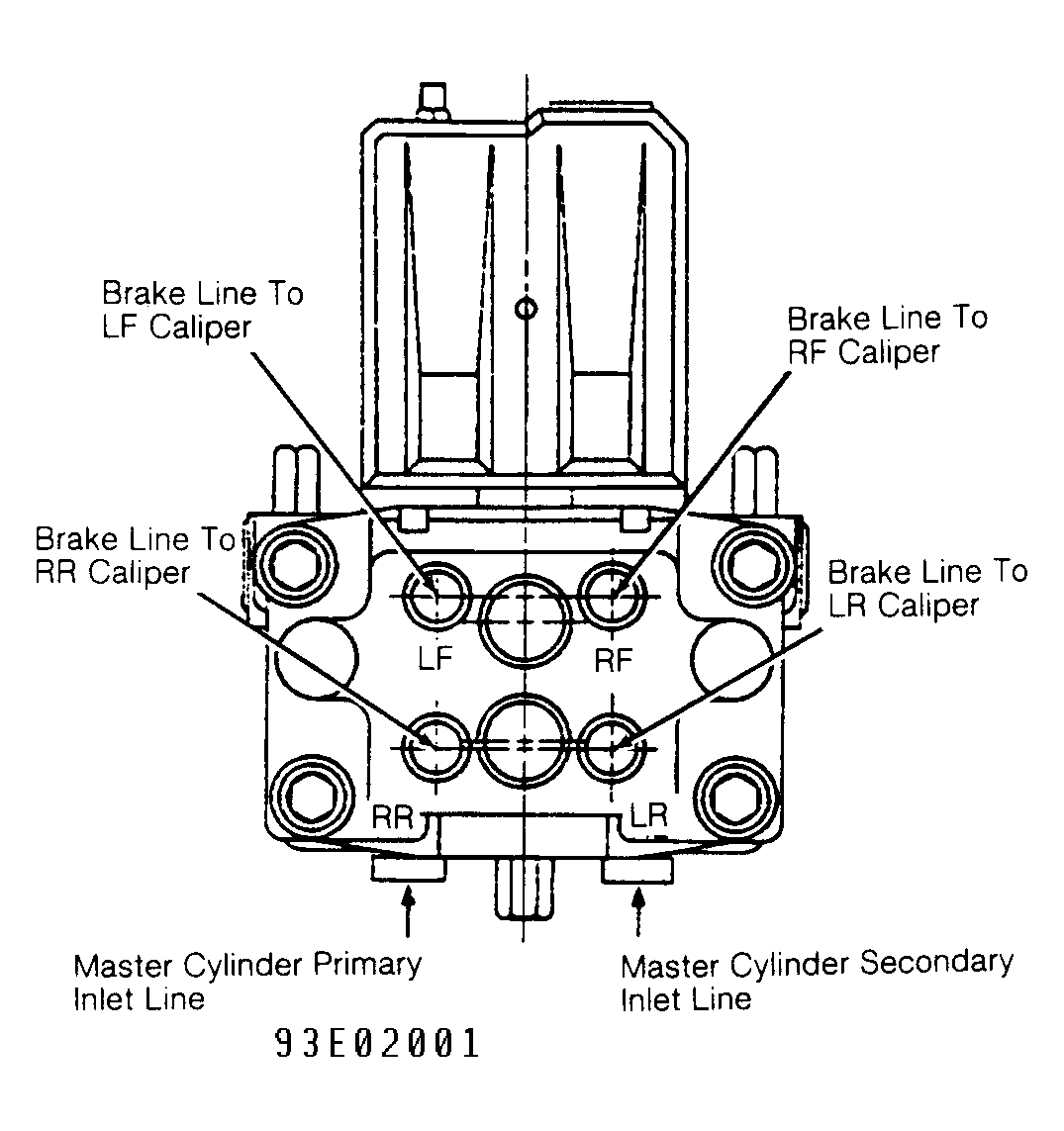 Brake Line To LF Caliper

Brake Line To RF Caliper

Brake Line To RR Caliper

Brake Line To LR Caliper

LF

RF

RR

LR

Master Cylinder Primary Inlet Line

Master Cylinder Secondary Inlet Line

93E02001