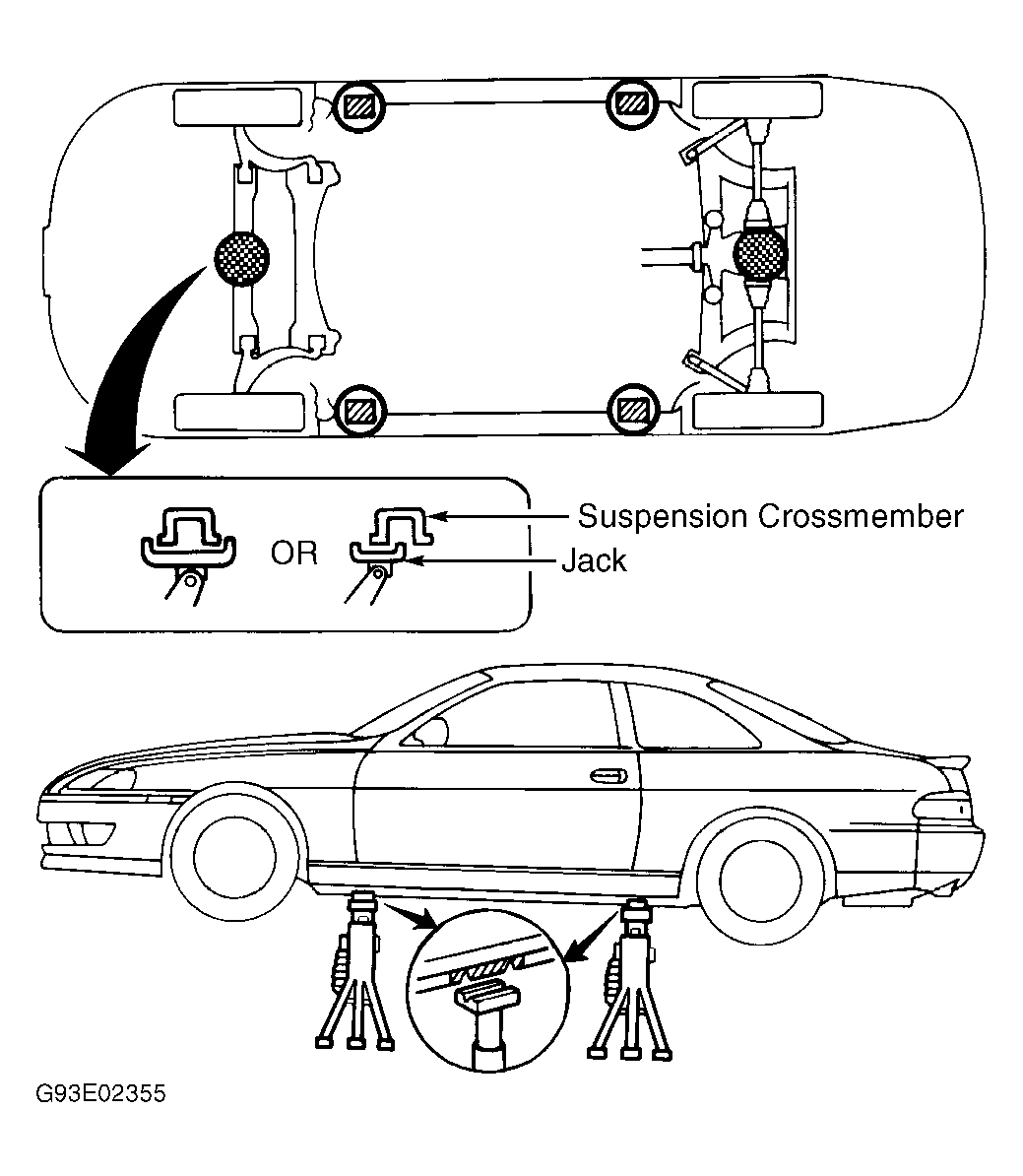 OR

Suspension Crossmember

Jack

G93E02355