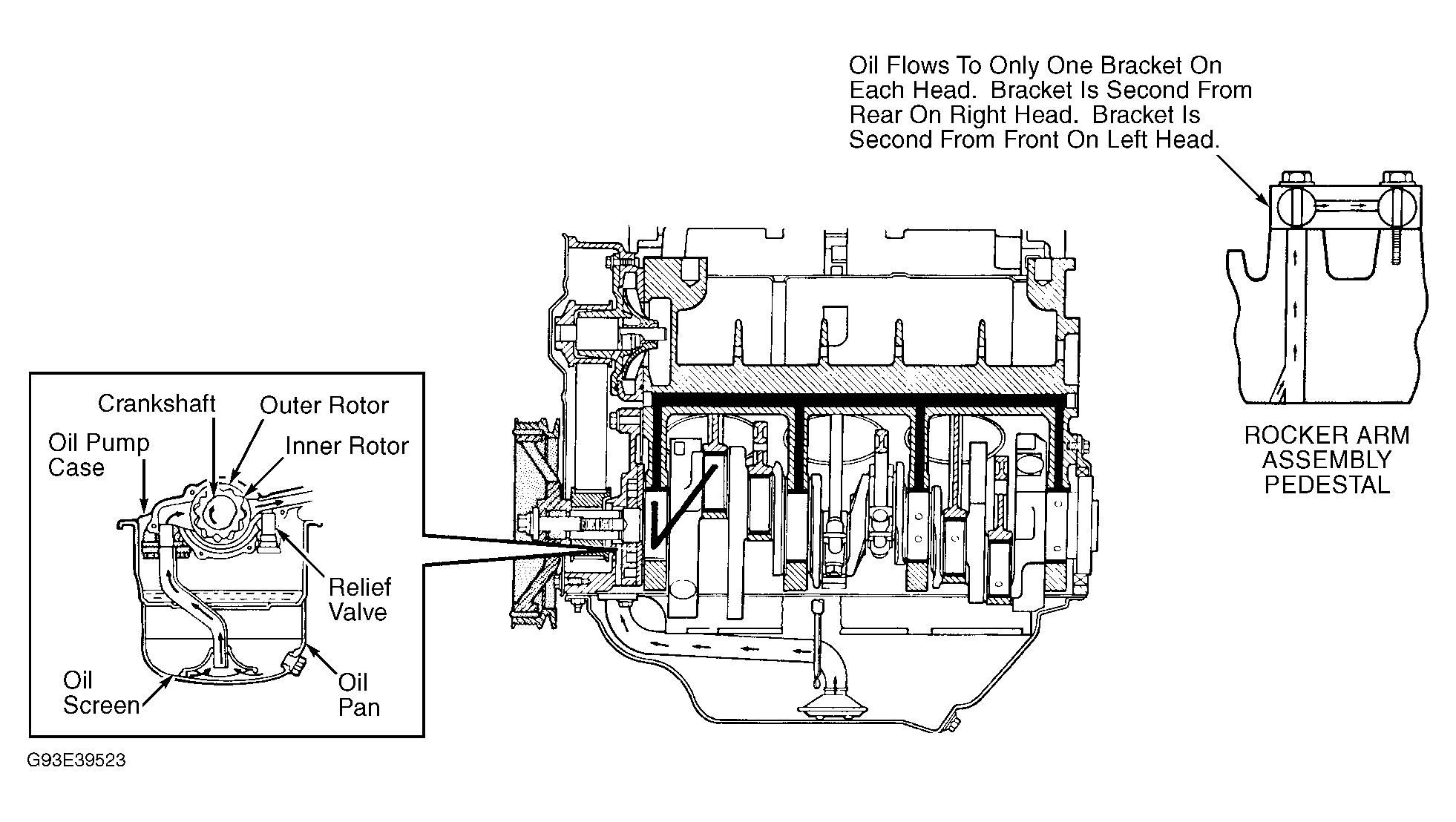 Oil Flows To Only One Bracket On Each Head. Bracket Is Second From Rear On Right Head. Bracket Is Second From Front On Left Head.

ROCKER ARM ASSEMBLY PEDESTAL

Crankshaft

Outer Rotor

Inner Rotor

Oil Pump Case

Relief Valve

Oil Screen

Oil Pan

G93E39523