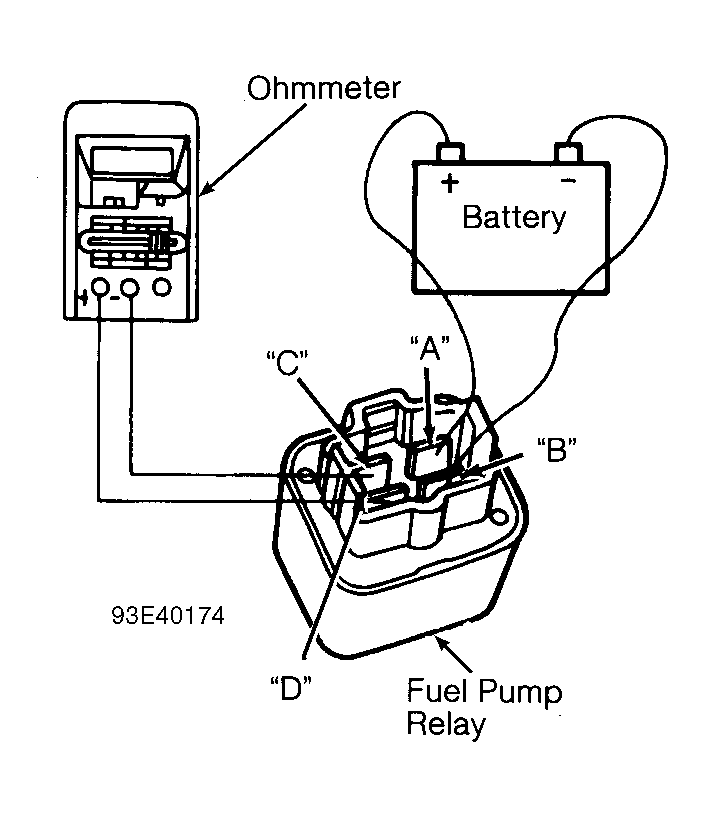 Ohmmeter

+

−

Battery

+

−

"C"

"A"

"B"

93E40174

"D"

Fuel Pump Relay