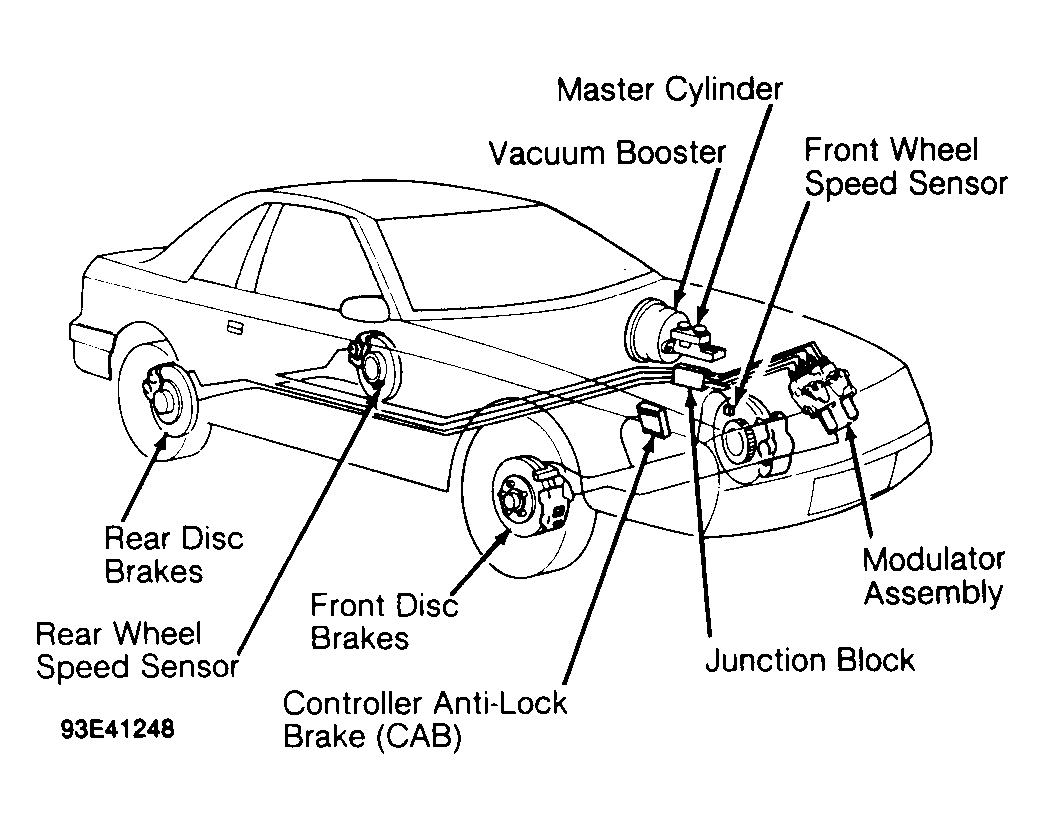 Master Cylinder

Vacuum Booster

Front Wheel Speed Sensor

Rear Disc Brakes

Rear Wheel Speed Sensor

Front Disc Brakes

Controller Anti-Lock Brake (CAB)

Junction Block

Modulator Assembly

93E41248