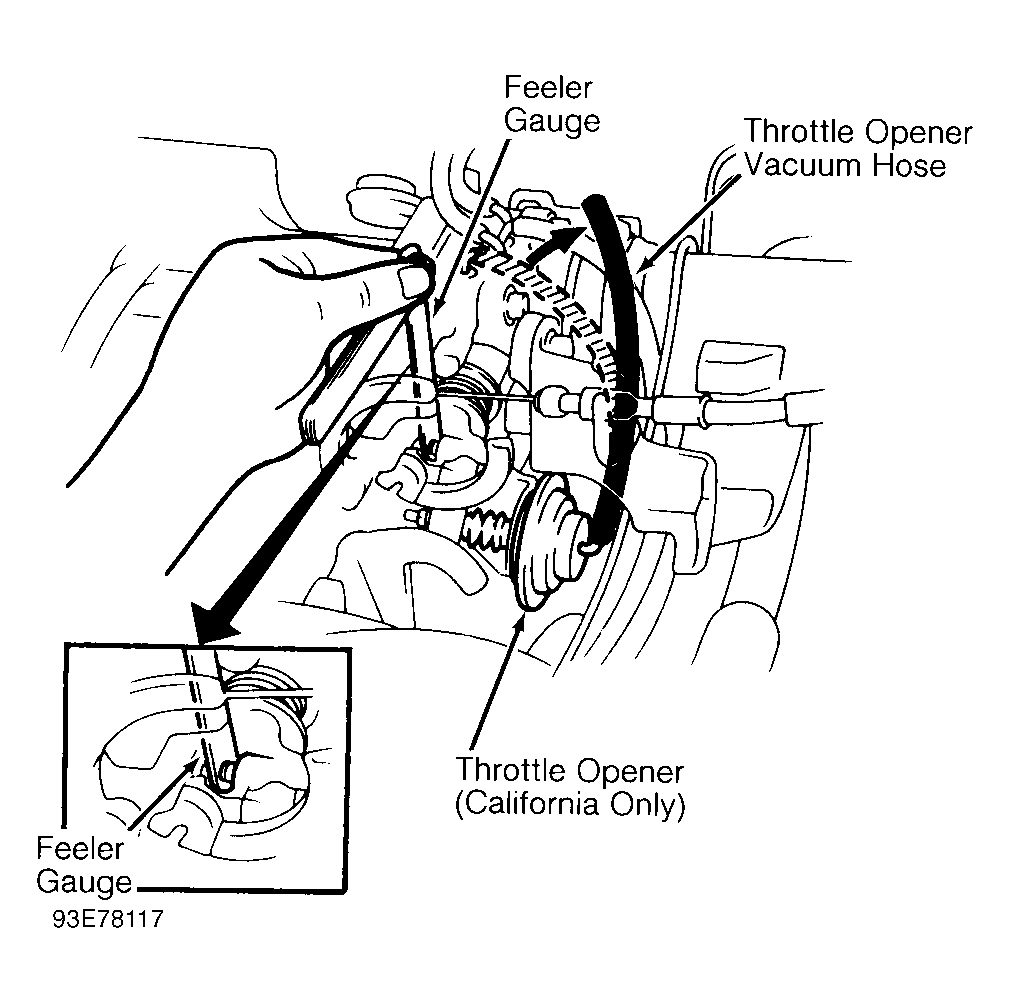 Feeler Gauge

Throttle Opener Vacuum Hose

Throttle Opener (California Only)

Feeler Gauge

93E78117