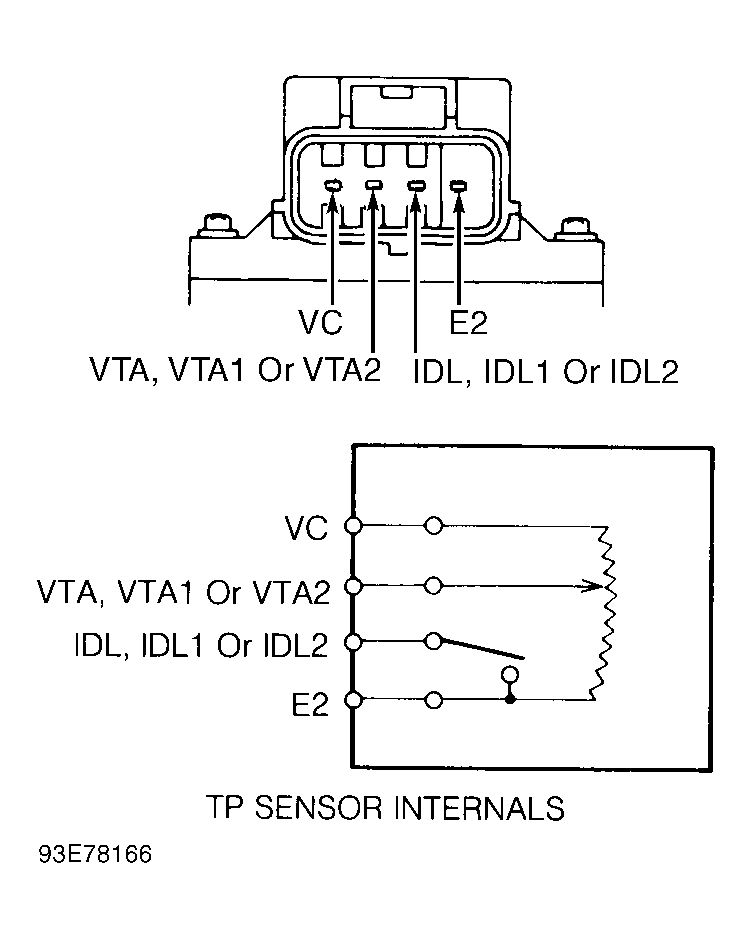 VC
E2
VTA, VTA1 Or VTA2
IDL, IDL1 Or IDL2

VC
VTA, VTA1 Or VTA2
IDL, IDL1 Or IDL2
E2

TP SENSOR INTERNALS

93E78166