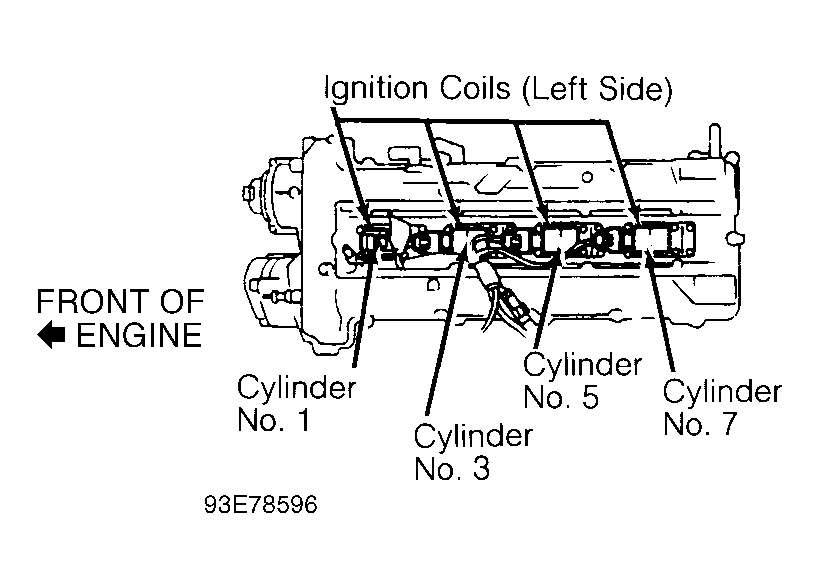 Ignition Coils (Left Side)

FRONT OF
ENGINE

Cylinder
No. 1

Cylinder
No. 3

Cylinder
No. 5

Cylinder
No. 7

93E78596