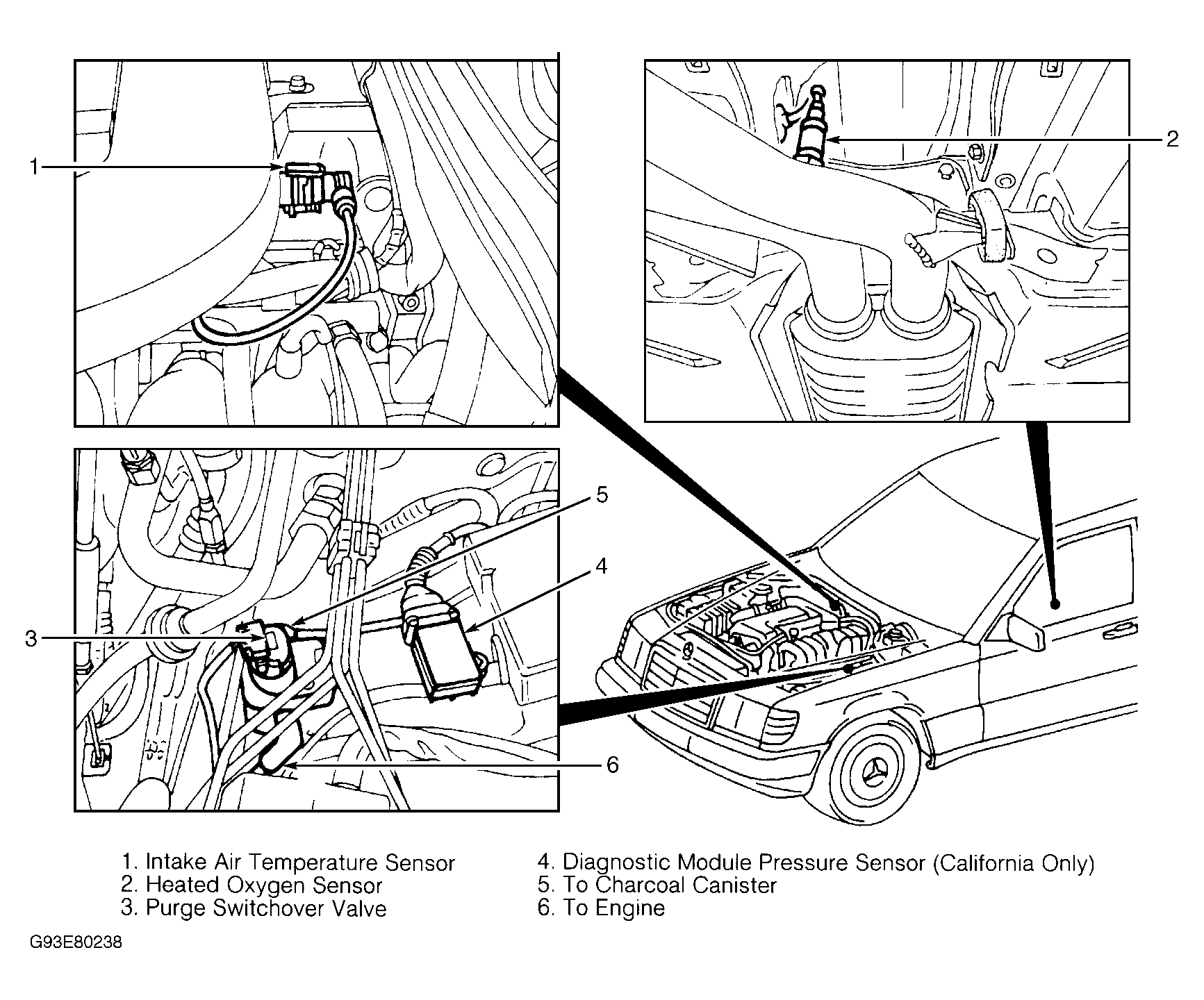 1
2
5
4
3
6

1. Intake Air Temperature Sensor
2. Heated Oxygen Sensor
3. Purge Switchover Valve

4. Diagnostic Module Pressure Sensor (California Only)
5. To Charcoal Canister
6. To Engine

G93E80238