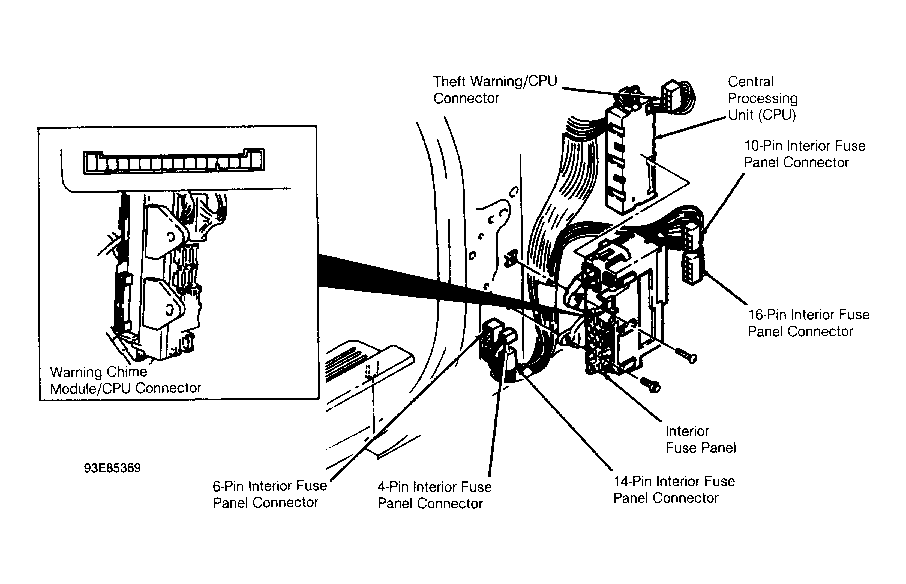 Theft Warning/CPU Connector

Central Processing Unit (CPU)

10-Pin Interior Fuse Panel Connector

16-Pin Interior Fuse Panel Connector

Warning Chime Module/CPU Connector

Interior Fuse Panel

93E85369

6-Pin Interior Fuse Panel Connector

4-Pin Interior Fuse Panel Connector

14-Pin Interior Fuse Panel Connector