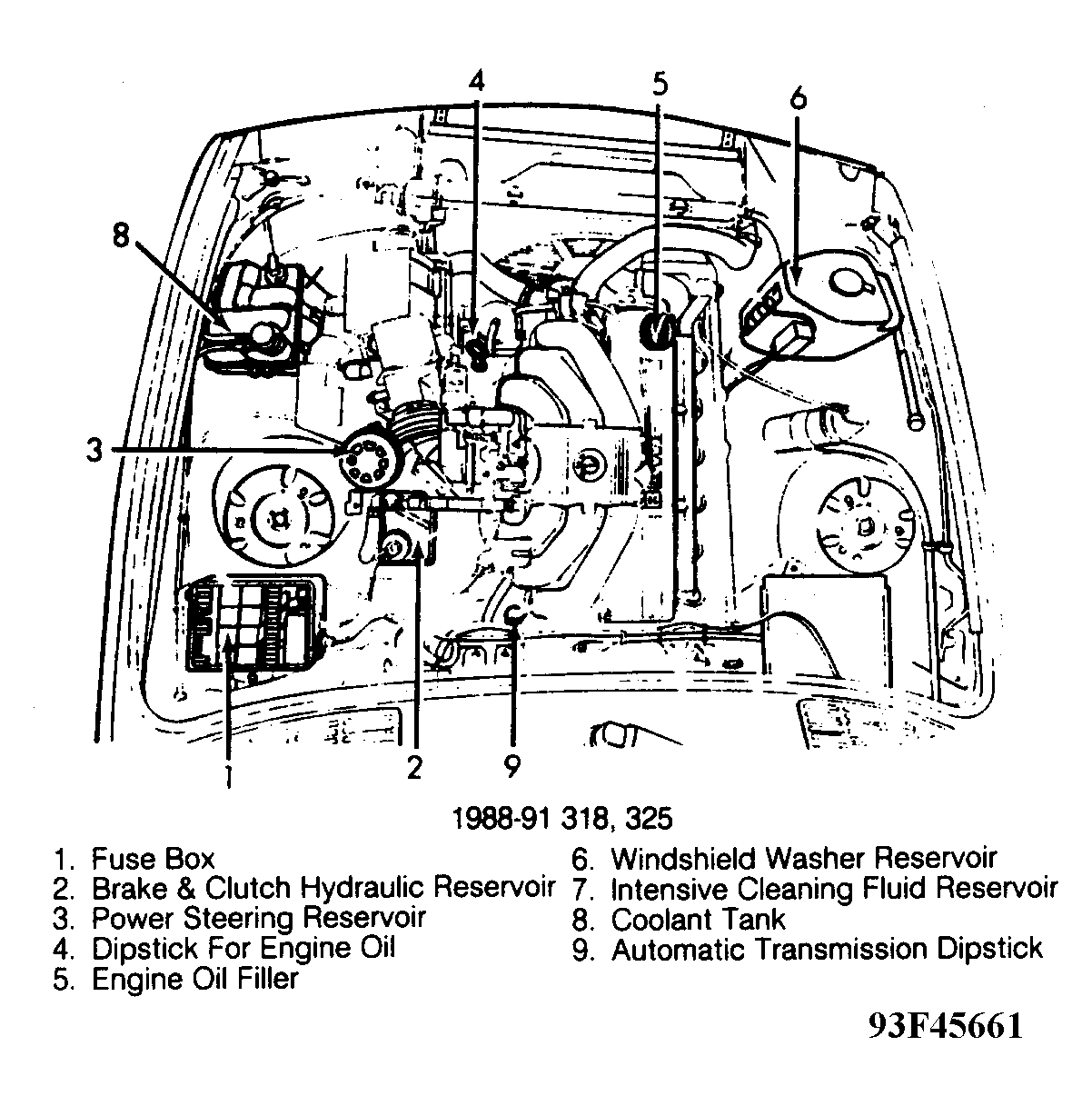 4
5
6
8
3
1
2
9

1988-91 318, 325

1. Fuse Box
2. Brake & Clutch Hydraulic Reservoir
3. Power Steering Reservoir
4. Dipstick For Engine Oil
5. Engine Oil Filler

6. Windshield Washer Reservoir
7. Intensive Cleaning Fluid Reservoir
8. Coolant Tank
9. Automatic Transmission Dipstick

93F45661