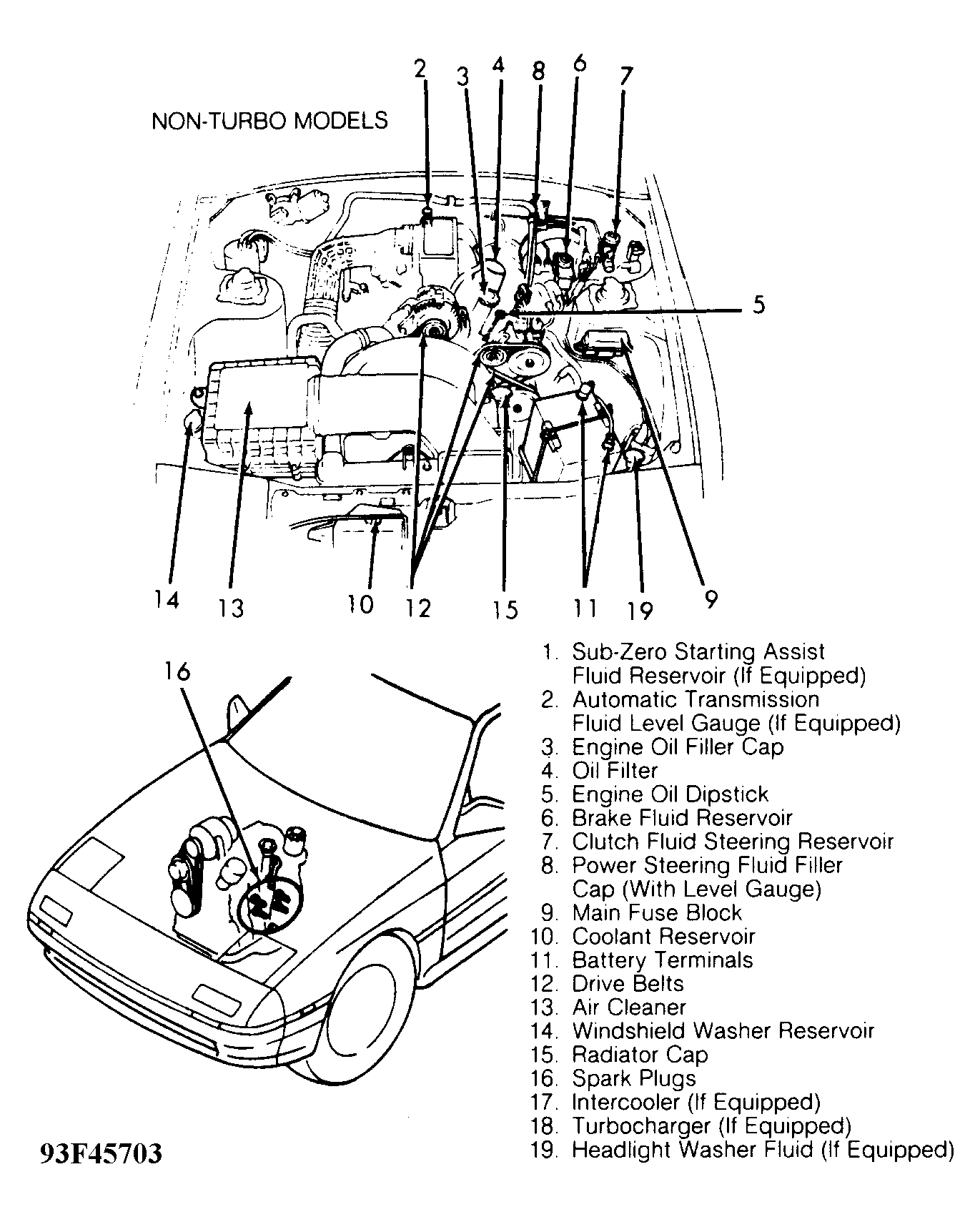 NON-TURBO MODELS

2 3 4 8 6 7

5

14 13 10 12 15 11 19 9

16

1. Sub-Zero Starting Assist Fluid Reservoir (If Equipped)
2. Automatic Transmission Fluid Level Gauge (If Equipped)
3. Engine Oil Filler Cap
4. Oil Filter
5. Engine Oil Dipstick
6. Brake Fluid Reservoir
7. Clutch Fluid Steering Reservoir
8. Power Steering Fluid Filler Cap (With Level Gauge)
9. Main Fuse Block
10. Coolant Reservoir
11. Battery Terminals
12. Drive Belts
13. Air Cleaner
14. Windshield Washer Reservoir
15. Radiator Cap
16. Spark Plugs
17. Intercooler (If Equipped)
18. Turbocharger (If Equipped)
19. Headlight Washer Fluid (If Equipped)

93F45703