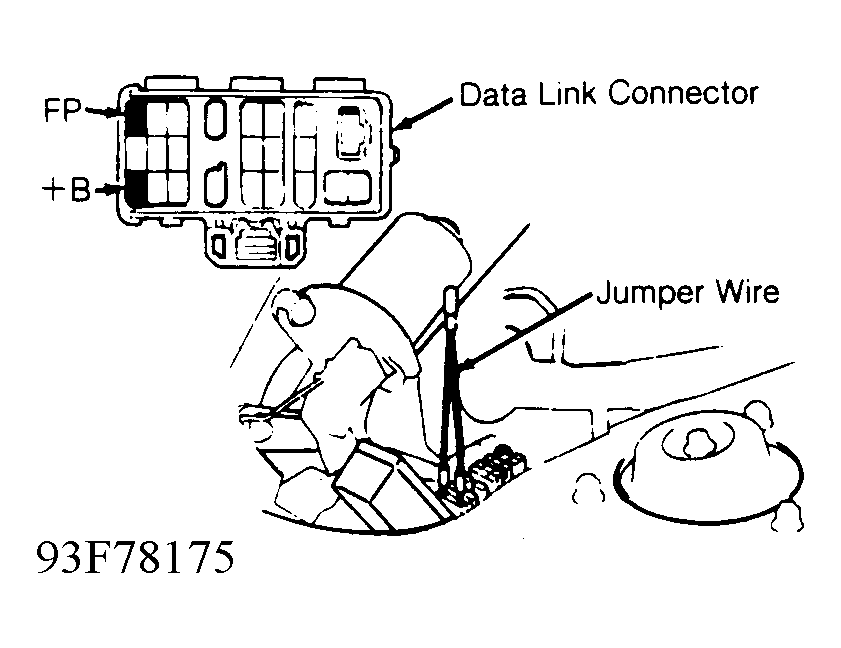 FP

+B

Data Link Connector

Jumper Wire

93F78175