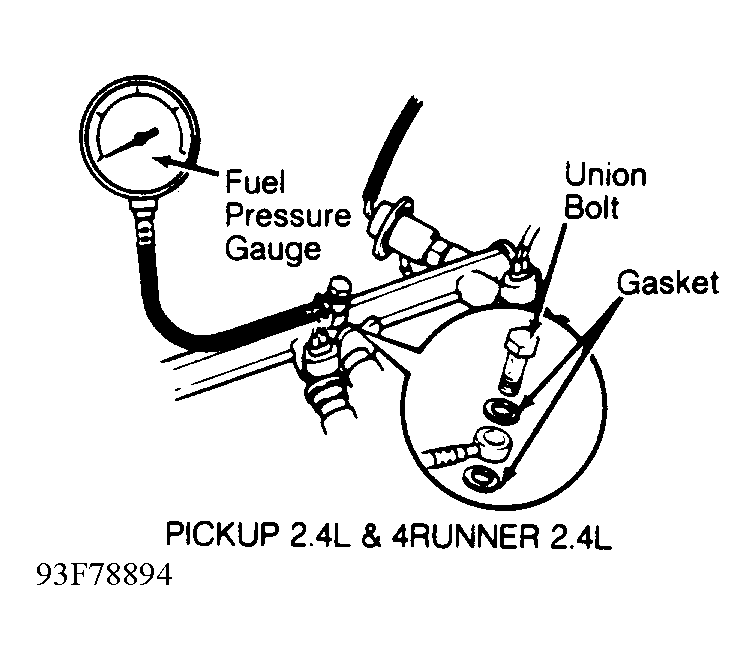 Fuel Pressure Gauge

Union Bolt

Gasket

PICKUP 2.4L & 4RUNNER 2.4L

93F78894