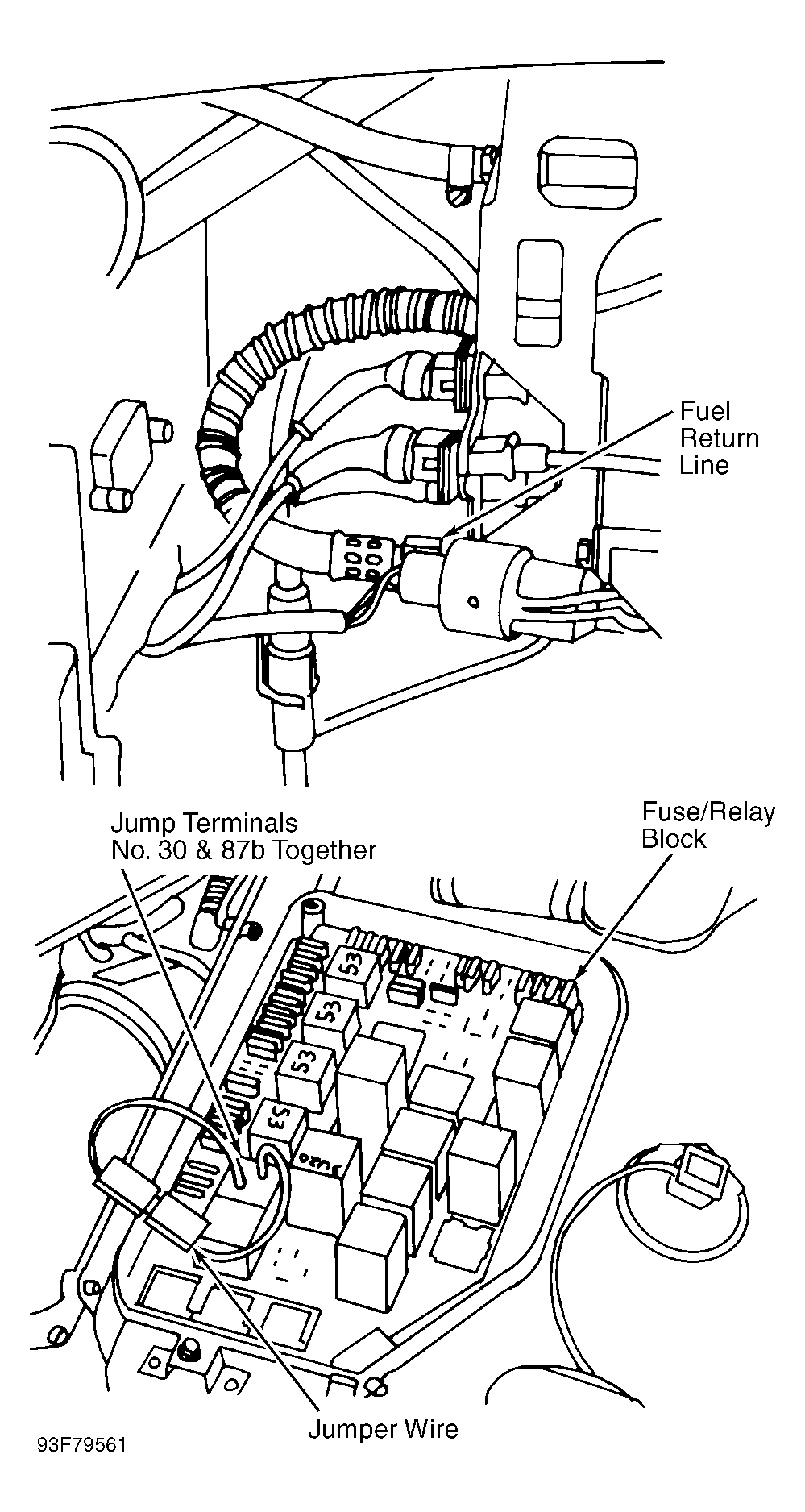 Fuel Return Line

Jump Terminals No. 30 & 87b Together

Fuse/Relay Block

53

53

53

53

Jumper Wire

93F79561