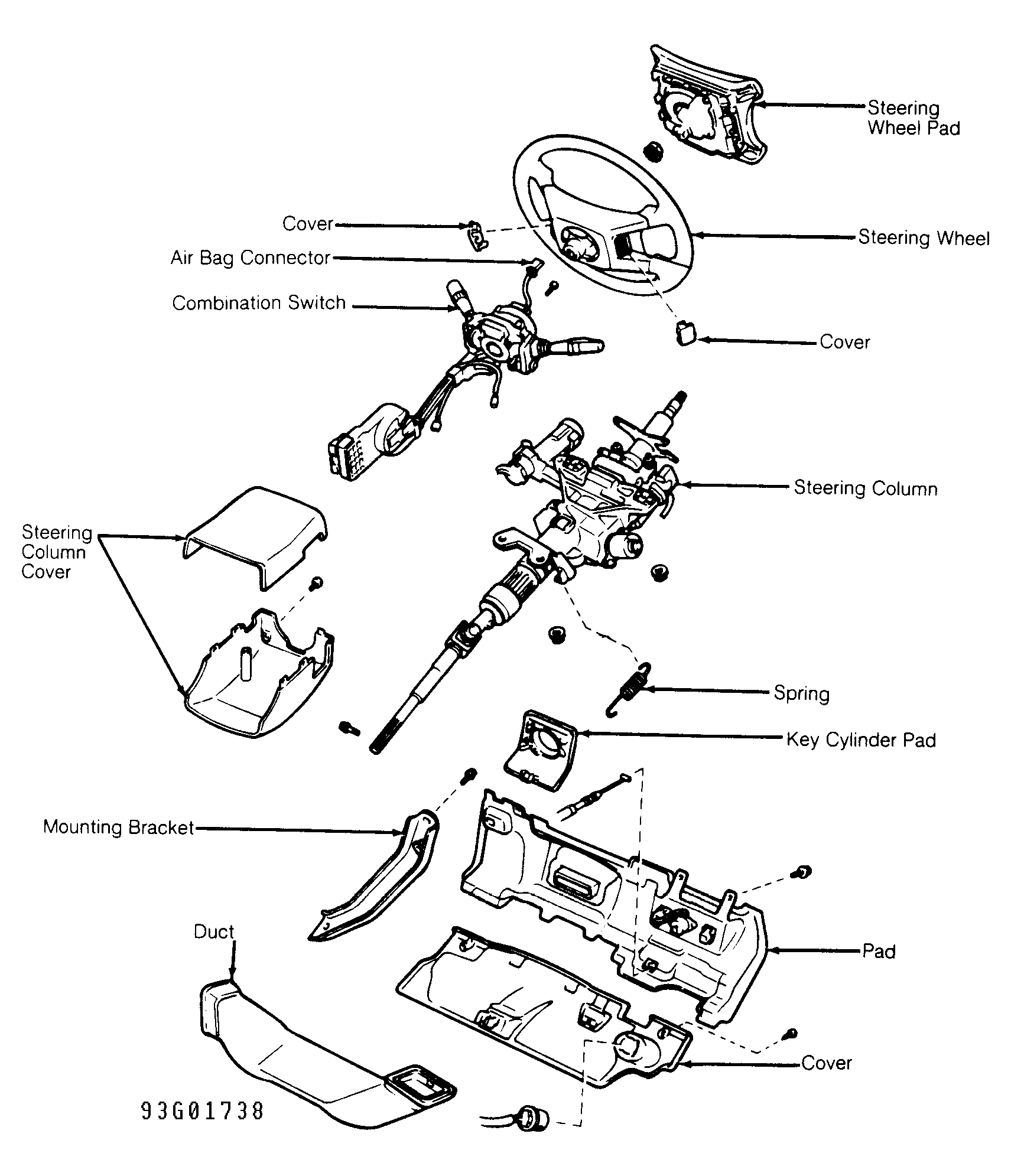 Steering Wheel Pad

Cover

Steering Wheel

Air Bag Connector

Combination Switch

Cover

Steering Column

Steering Column Cover

Spring

Key Cylinder Pad

Mounting Bracket

Duct

Pad

Cover

93G01738