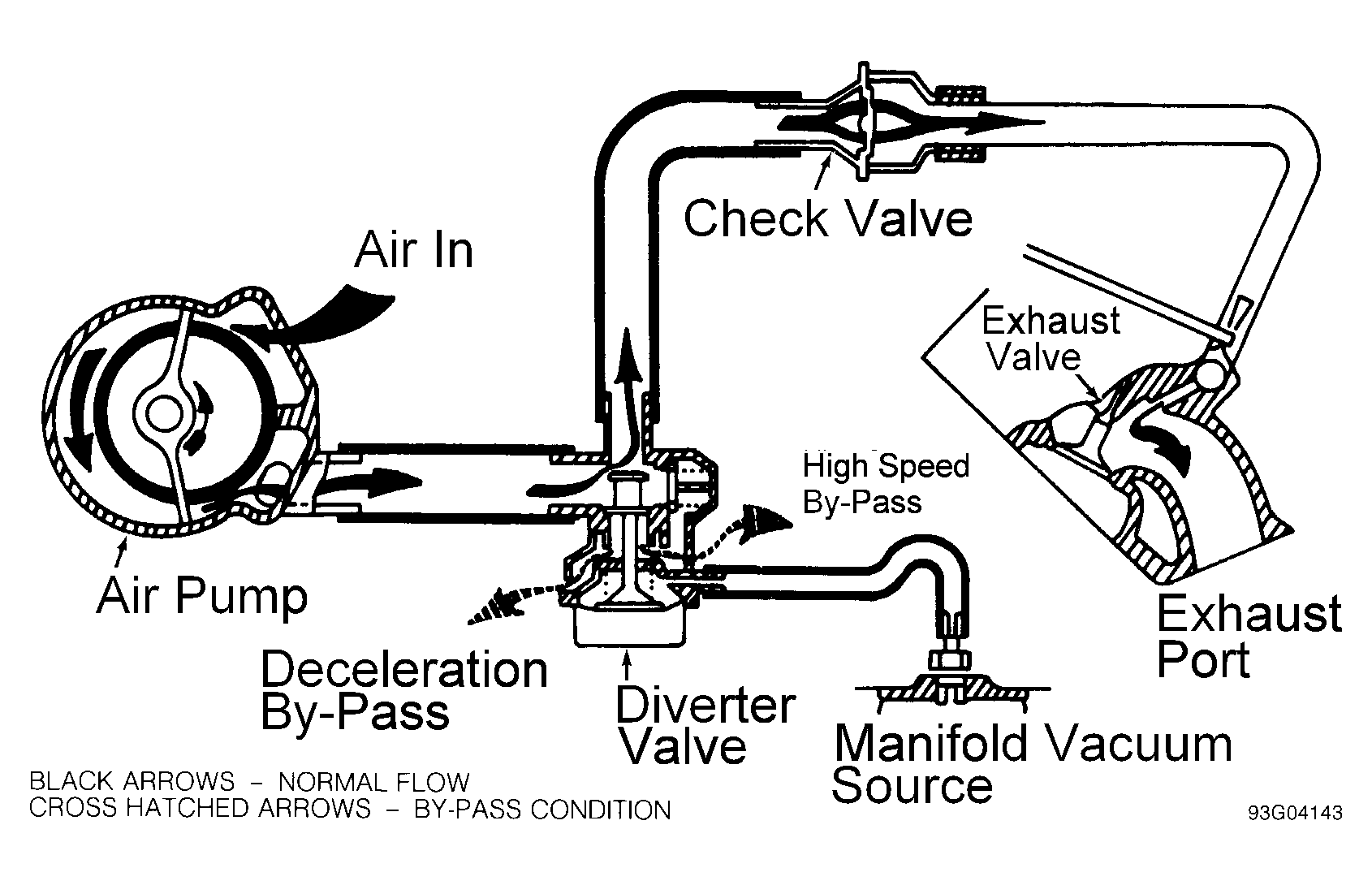 Check Valve

Air In

Exhaust Valve

High Speed By-Pass

Air Pump

Exhaust Port

Deceleration By-Pass

Diverter Valve

Manifold Vacuum Source

BLACK ARROWS – NORMAL FLOW
CROSS HATCHED ARROWS – BY-PASS CONDITION

93G04143