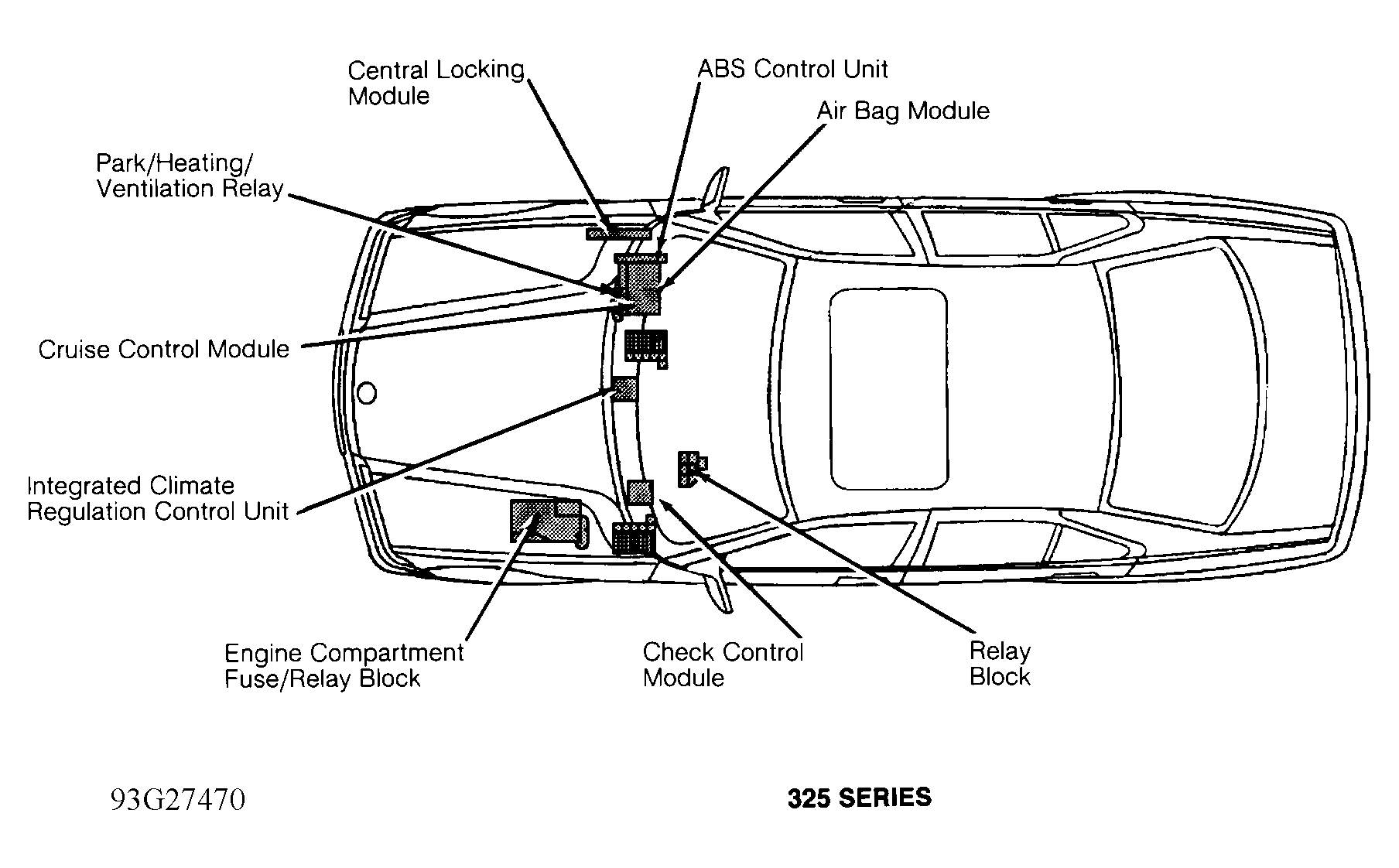 Central Locking Module

ABS Control Unit

Air Bag Module

Park/Heating/ Ventilation Relay

Cruise Control Module

Integrated Climate Regulation Control Unit

Engine Compartment Fuse/Relay Block

Check Control Module

Relay Block

93G27470

325 SERIES