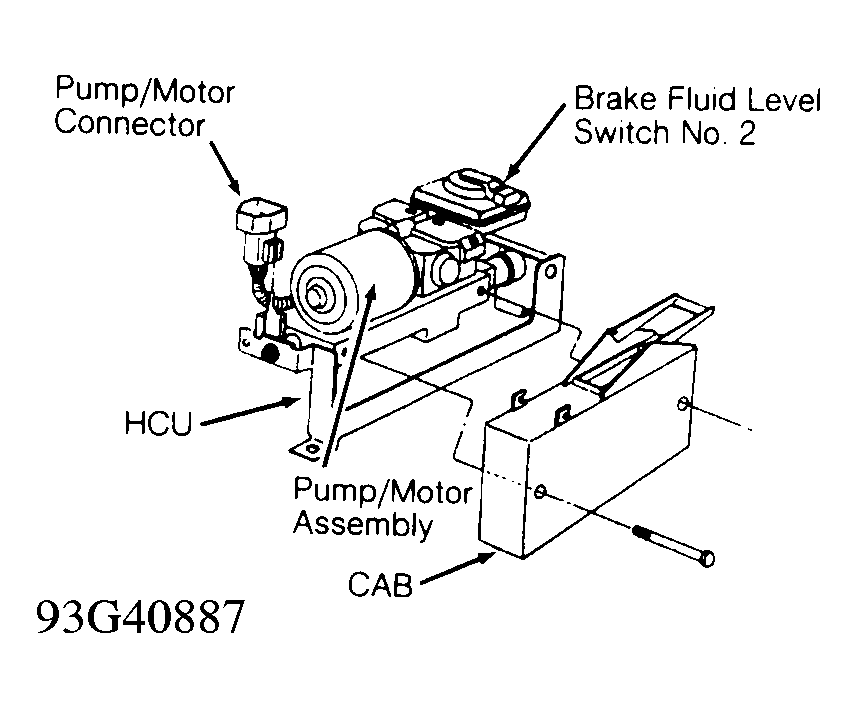 Pump/Motor Connector

Brake Fluid Level Switch No. 2

HCU

Pump/Motor Assembly

CAB

93G40887