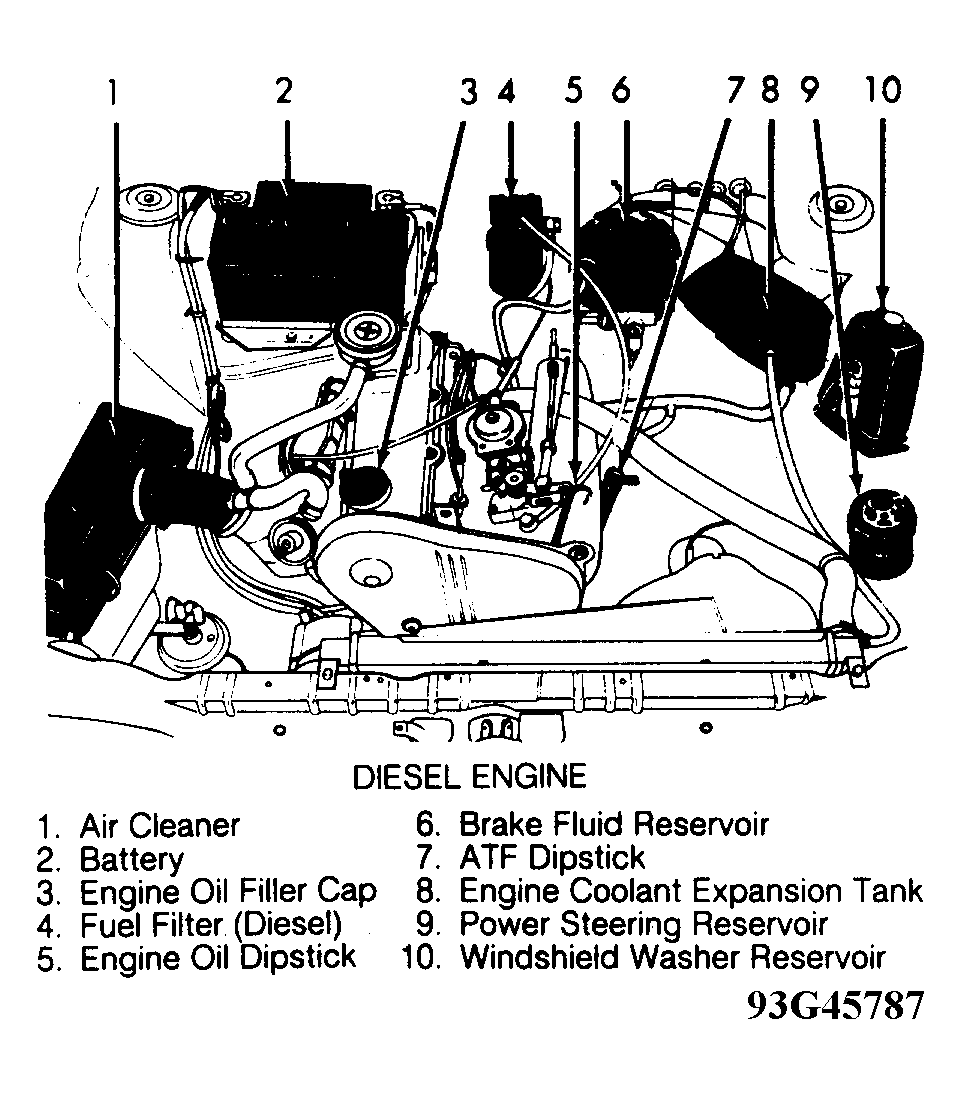 1 2 3 4 5 6 7 8 9 10

DIESEL ENGINE

1. Air Cleaner
2. Battery
3. Engine Oil Filler Cap
4. Fuel Filter (Diesel)
5. Engine Oil Dipstick

6. Brake Fluid Reservoir
7. ATF Dipstick
8. Engine Coolant Expansion Tank
9. Power Steering Reservoir
10. Windshield Washer Reservoir

93G45787