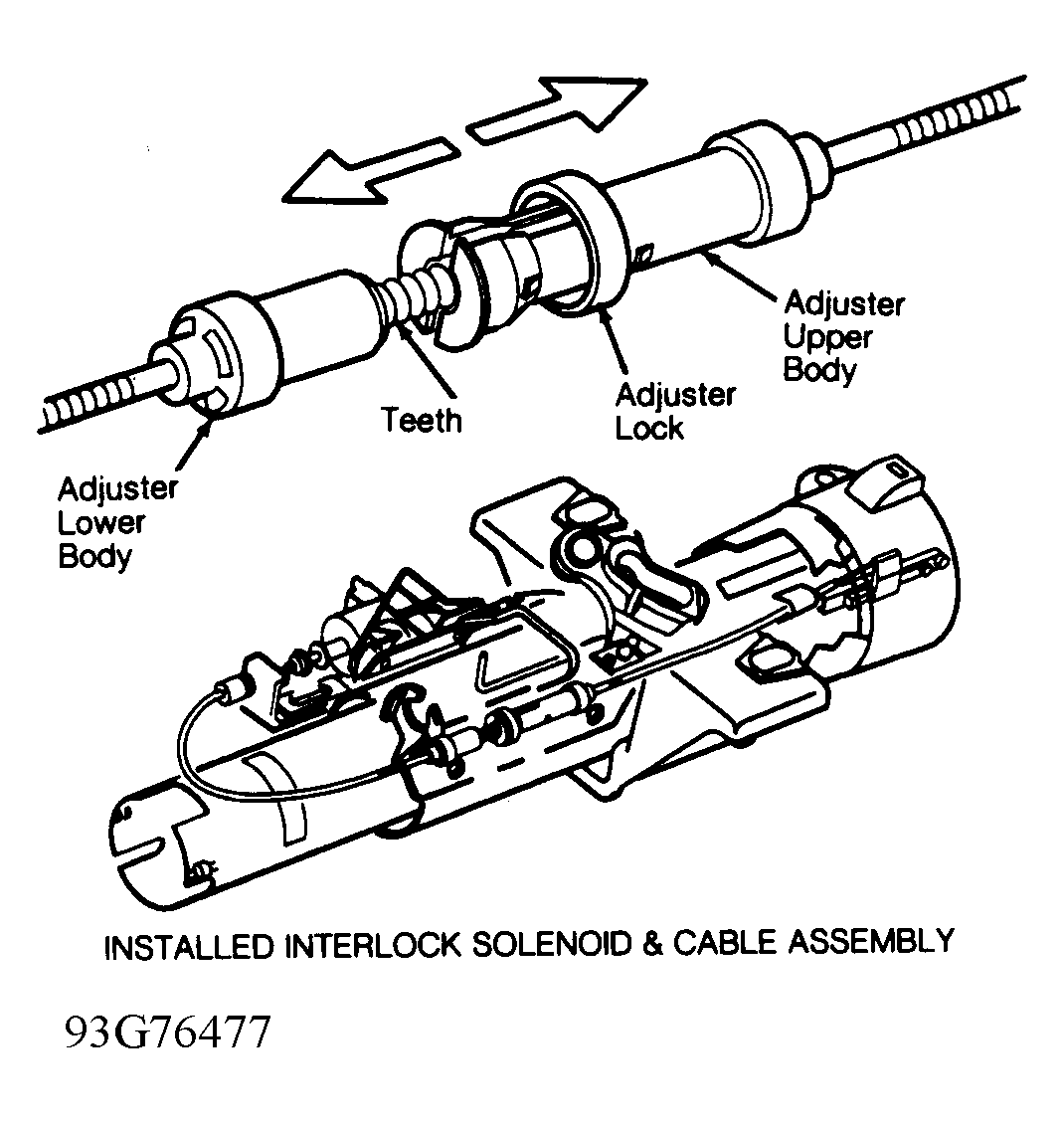 Adjuster Upper Body

Adjuster Lock

Teeth

Adjuster Lower Body

INSTALLED INTERLOCK SOLENOID & CABLE ASSEMBLY

93G76477