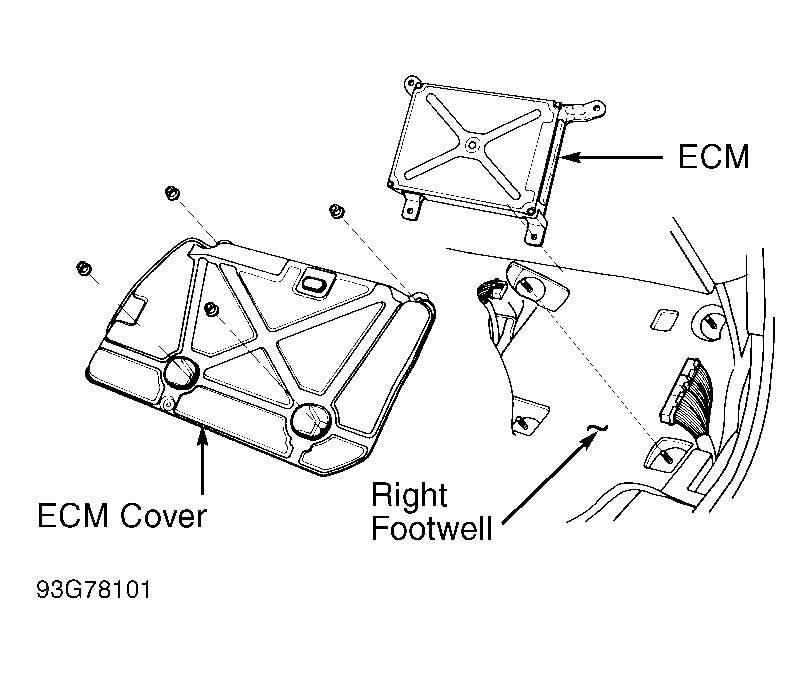 ECM

ECM Cover

Right Footwell

93G78101