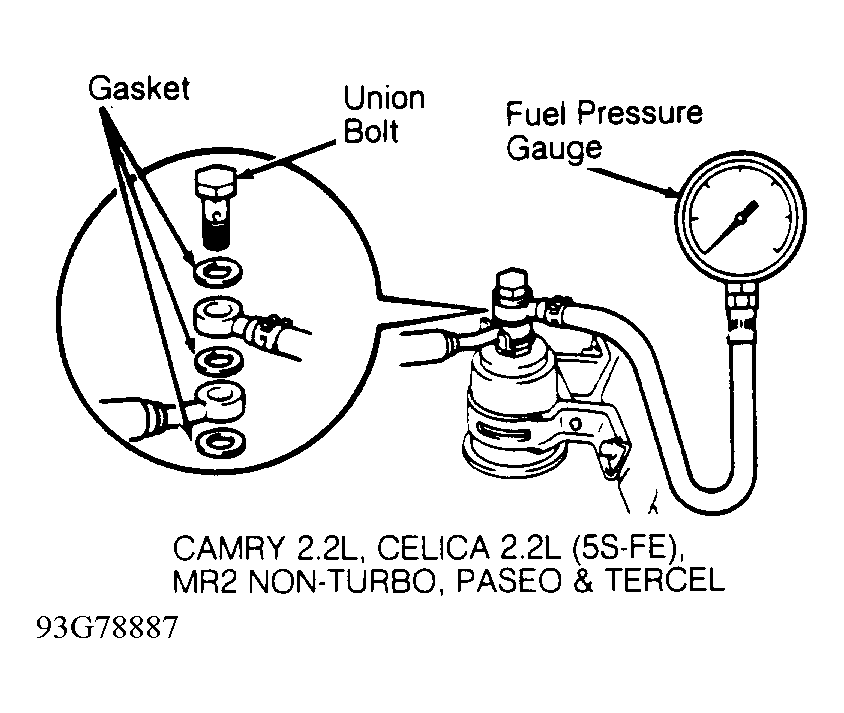 Gasket

Union Bolt

Fuel Pressure Gauge

CAMRY 2.2L, CELICA 2.2L (5S-FE), MR2 NON-TURBO, PASEO & TERCEL

93G78887