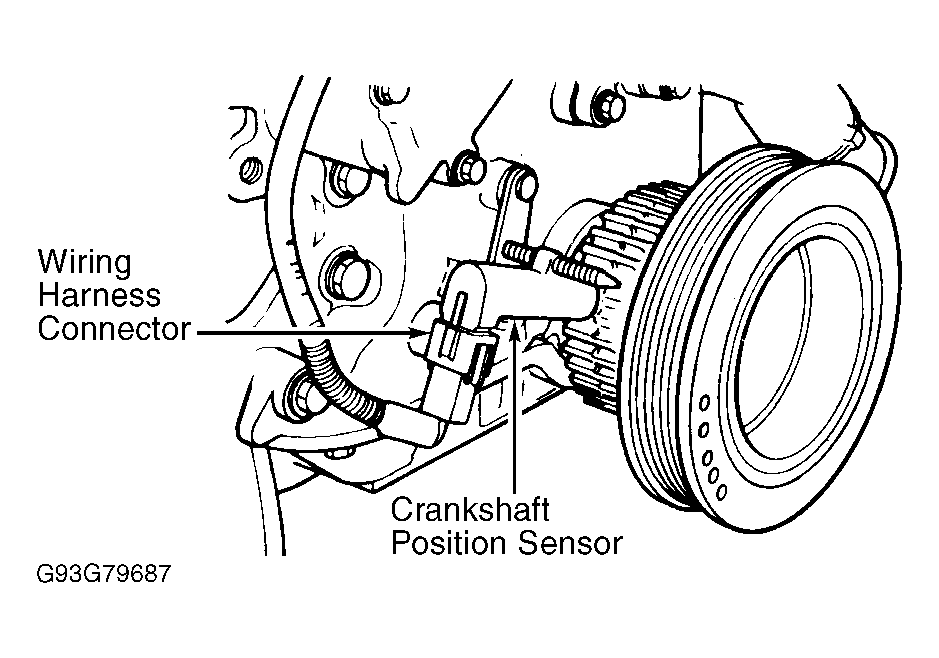 Wiring Harness Connector

Crankshaft Position Sensor

G93G79687