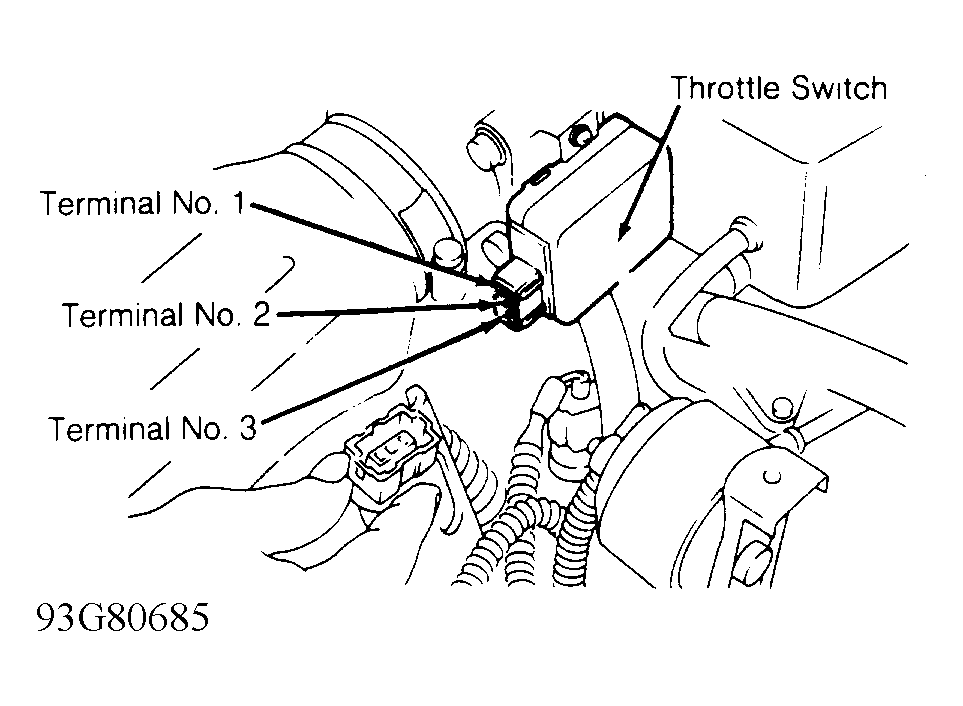 Throttle Switch
Terminal No. 1
Terminal No. 2
Terminal No. 3
93G80685