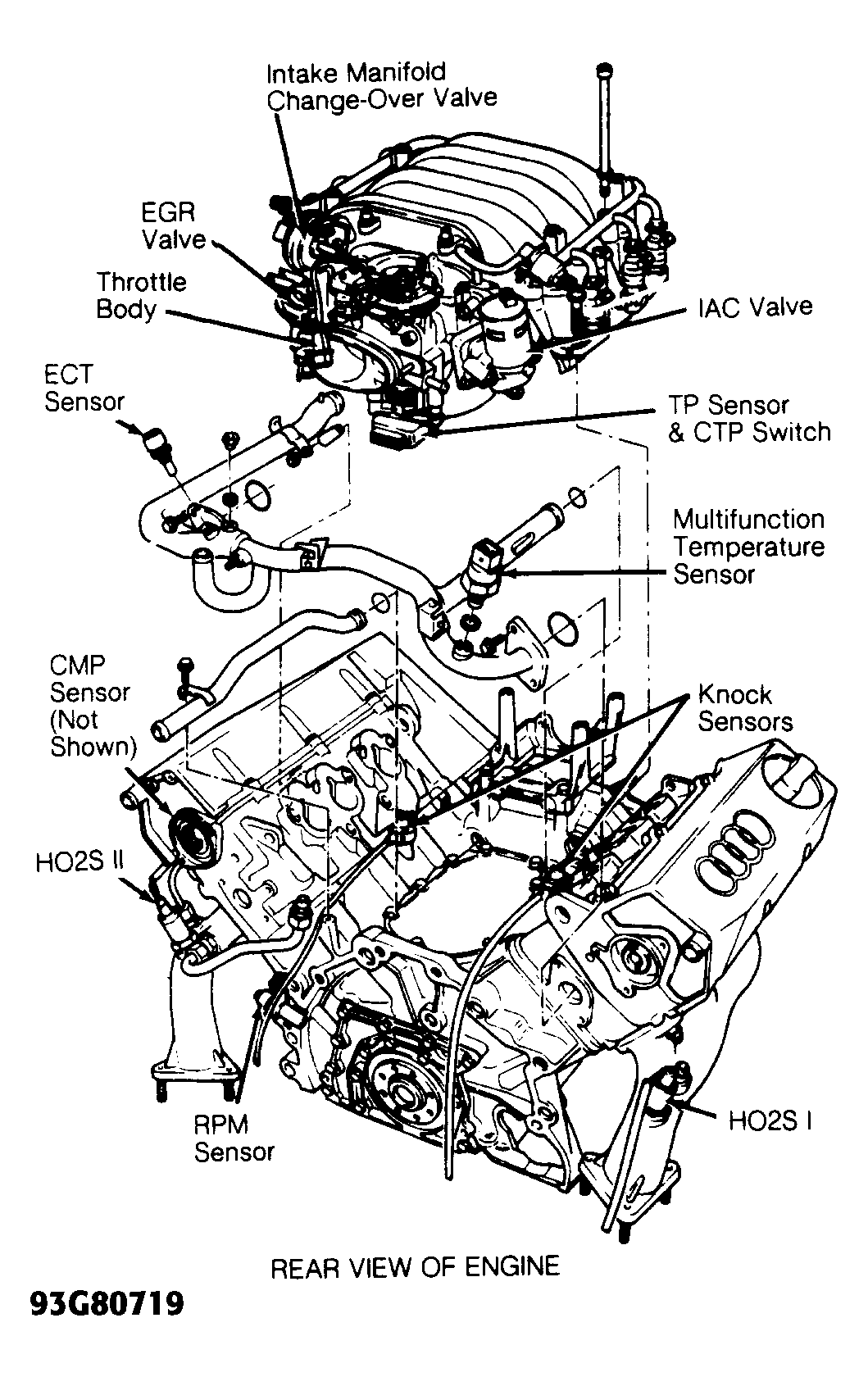 Intake Manifold Change-Over Valve

EGR Valve

Throttle Body

IAC Valve

ECT Sensor

TP Sensor & CTP Switch

Multifunction Temperature Sensor

CMP Sensor (Not Shown)

Knock Sensors

HO2S II

RPM Sensor

HO2S I

REAR VIEW OF ENGINE

93G80719