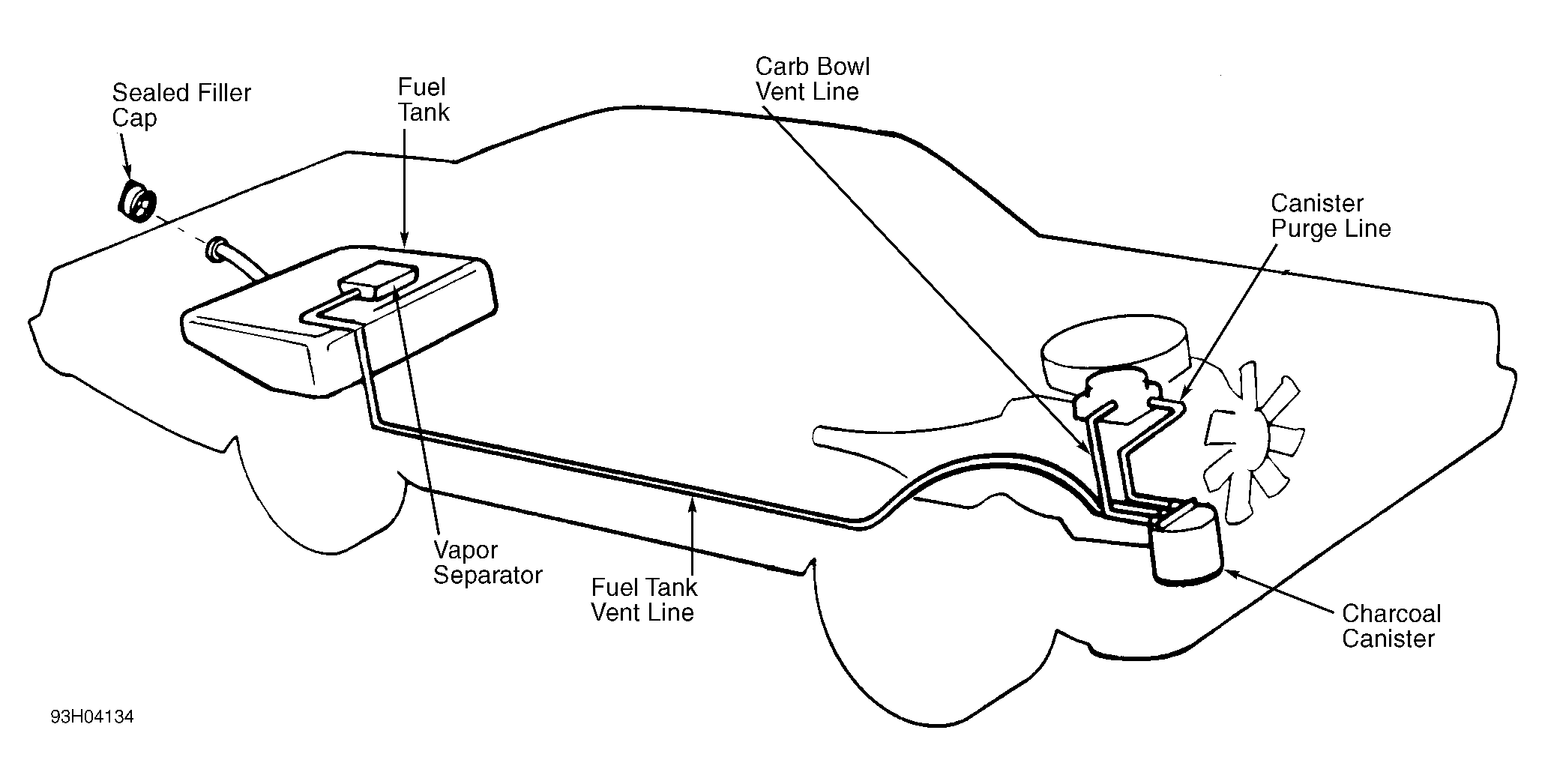 Sealed Filler Cap

Fuel Tank

Carb Bowl Vent Line

Canister Purge Line

Vapor Separator

Fuel Tank Vent Line

Charcoal Canister

93H04134