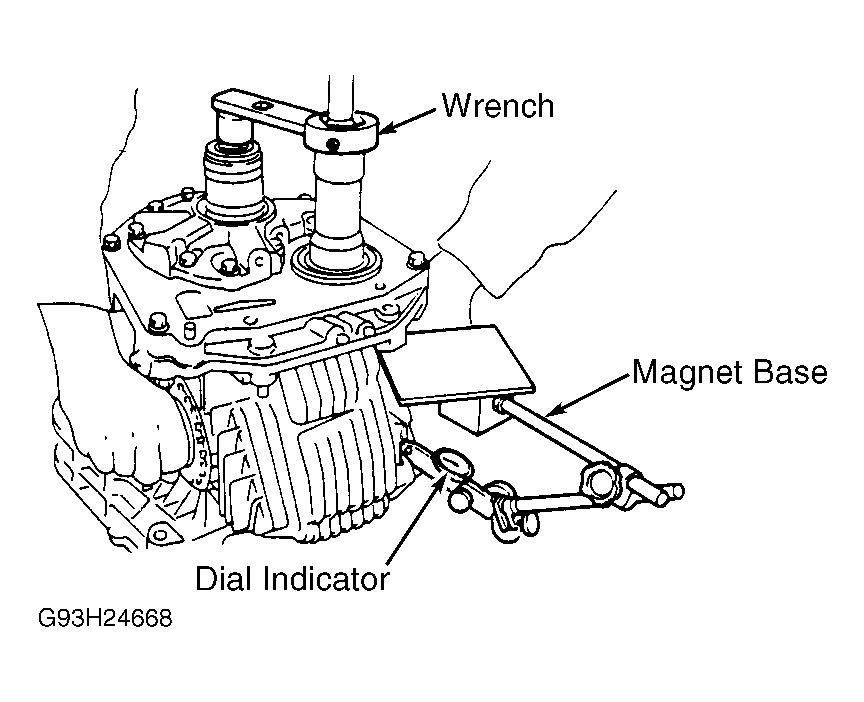 Wrench

Magnet Base

Dial Indicator

G93H24668