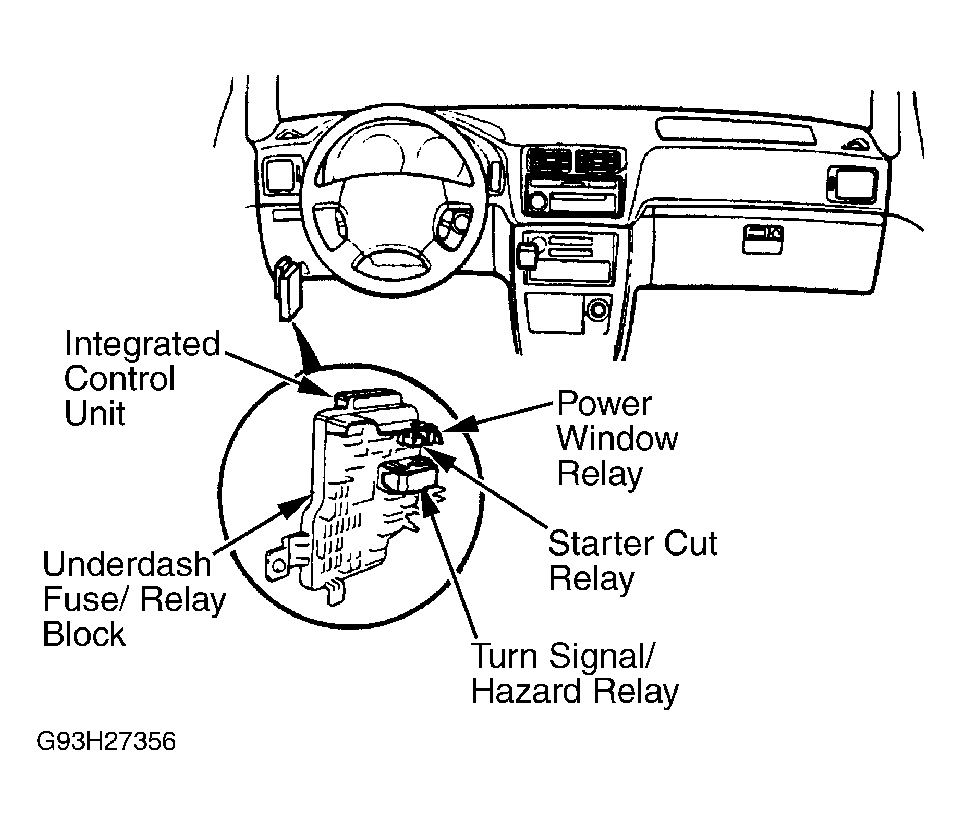 Integrated Control Unit

Power Window Relay

Starter Cut Relay

Underdash Fuse/ Relay Block

Turn Signal/ Hazard Relay

G93H27356