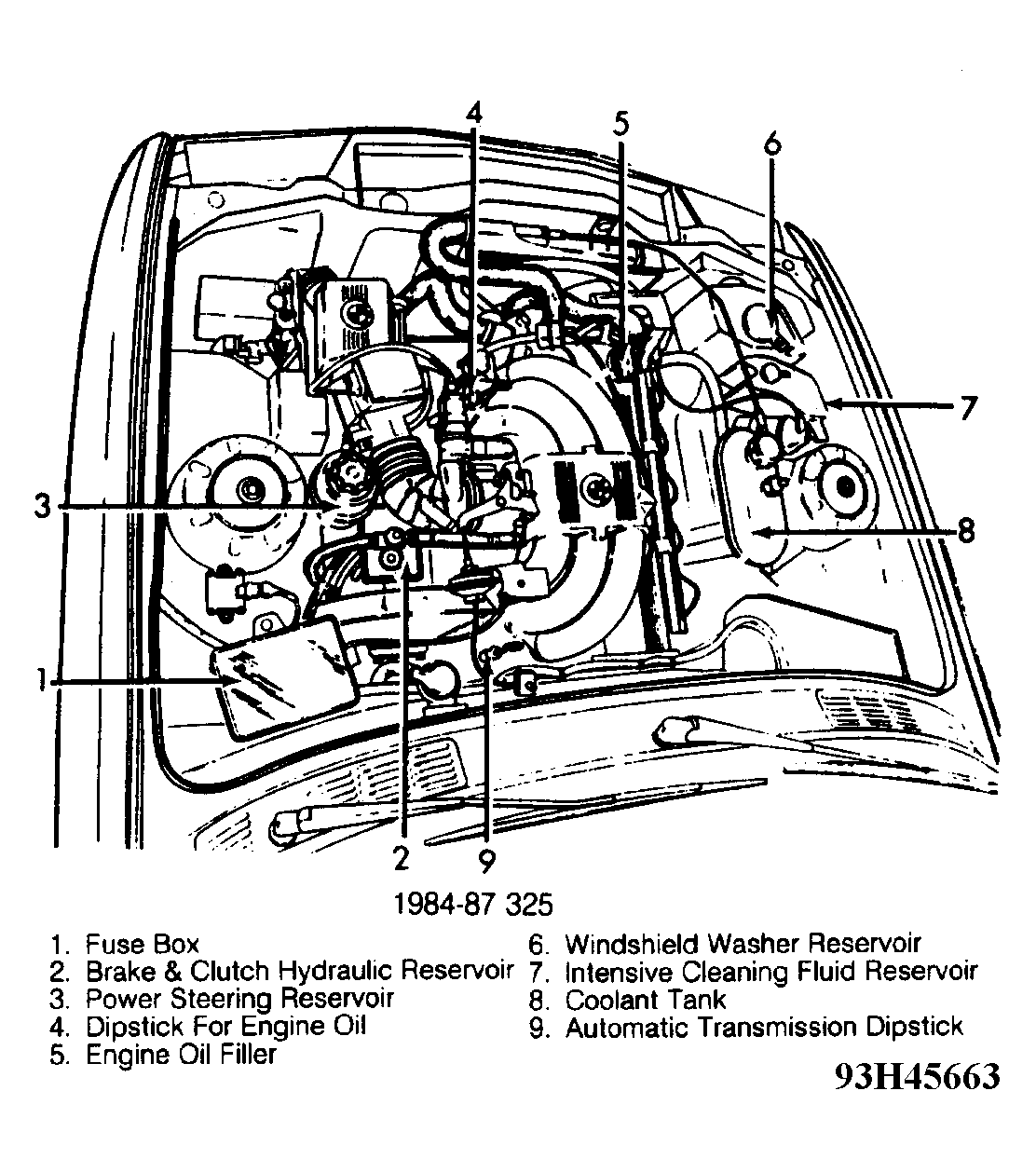 4
5
6
7
3
8
1
2
9

1984-87 325

1. Fuse Box
2. Brake & Clutch Hydraulic Reservoir
3. Power Steering Reservoir
4. Dipstick For Engine Oil
5. Engine Oil Filler

6. Windshield Washer Reservoir
7. Intensive Cleaning Fluid Reservoir
8. Coolant Tank
9. Automatic Transmission Dipstick

93H45663