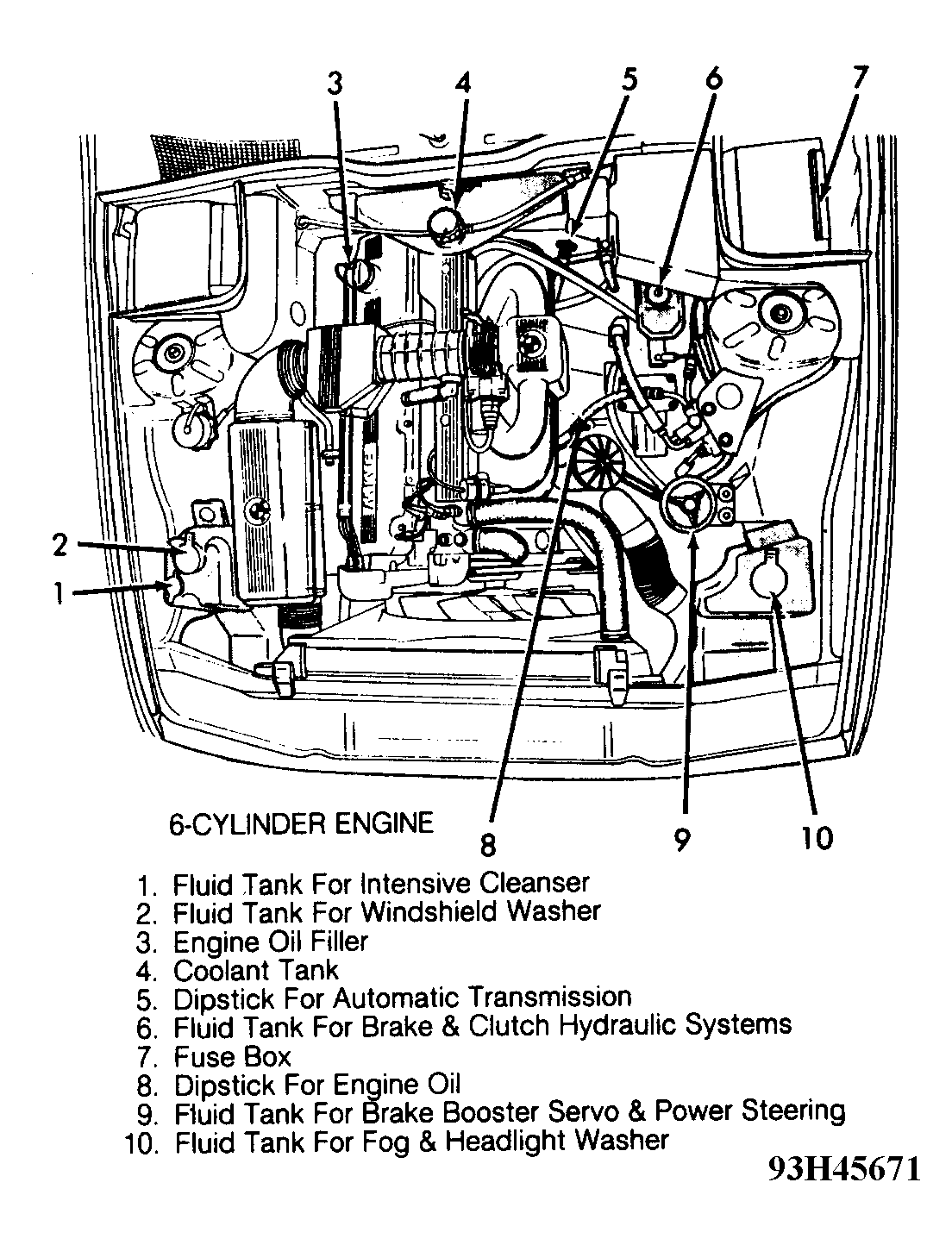 3
4
5
6
7
2
1

6-CYLINDER ENGINE

8
9
10

1. Fluid Tank For Intensive Cleanser
2. Fluid Tank For Windshield Washer
3. Engine Oil Filler
4. Coolant Tank
5. Dipstick For Automatic Transmission
6. Fluid Tank For Brake & Clutch Hydraulic Systems
7. Fuse Box
8. Dipstick For Engine Oil
9. Fluid Tank For Brake Booster Servo & Power Steering
10. Fluid Tank For Fog & Headlight Washer

93H45671