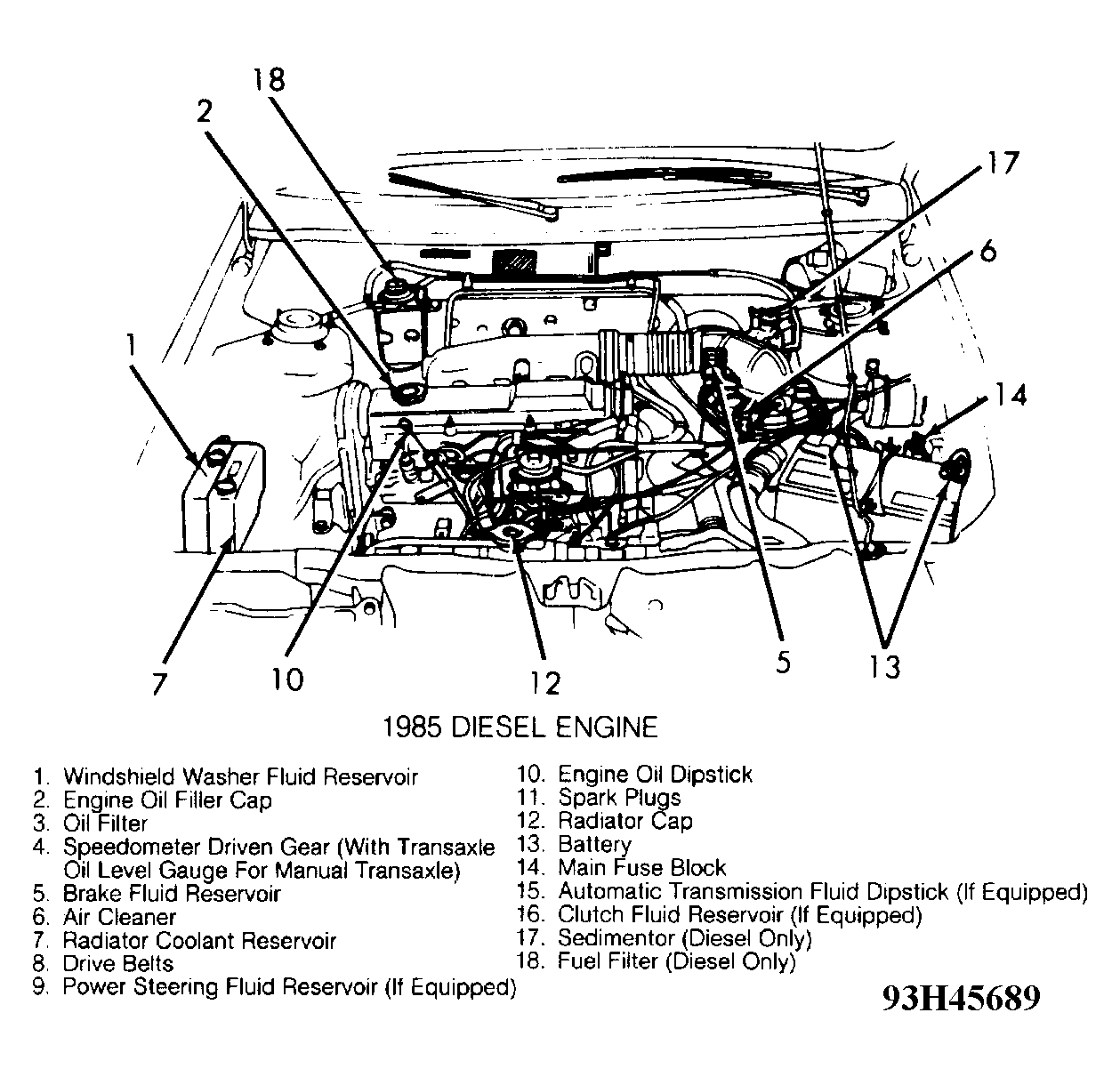 18

2

17

6

1

14

7

10

12

5

13

1985 DIESEL ENGINE

1. Windshield Washer Fluid Reservoir
2. Engine Oil Filler Cap
3. Oil Filter
4. Speedometer Driven Gear (With Transaxle Oil Level Gauge For Manual Transaxle)
5. Brake Fluid Reservoir
6. Air Cleaner
7. Radiator Coolant Reservoir
8. Drive Belts
9. Power Steering Fluid Reservoir (If Equipped)

10. Engine Oil Dipstick
11. Spark Plugs
12. Radiator Cap
13. Battery
14. Main Fuse Block
15. Automatic Transmission Fluid Dipstick (If Equipped)
16. Clutch Fluid Reservoir (If Equipped)
17. Sedimentor (Diesel Only)
18. Fuel Filter (Diesel Only)

93H45689