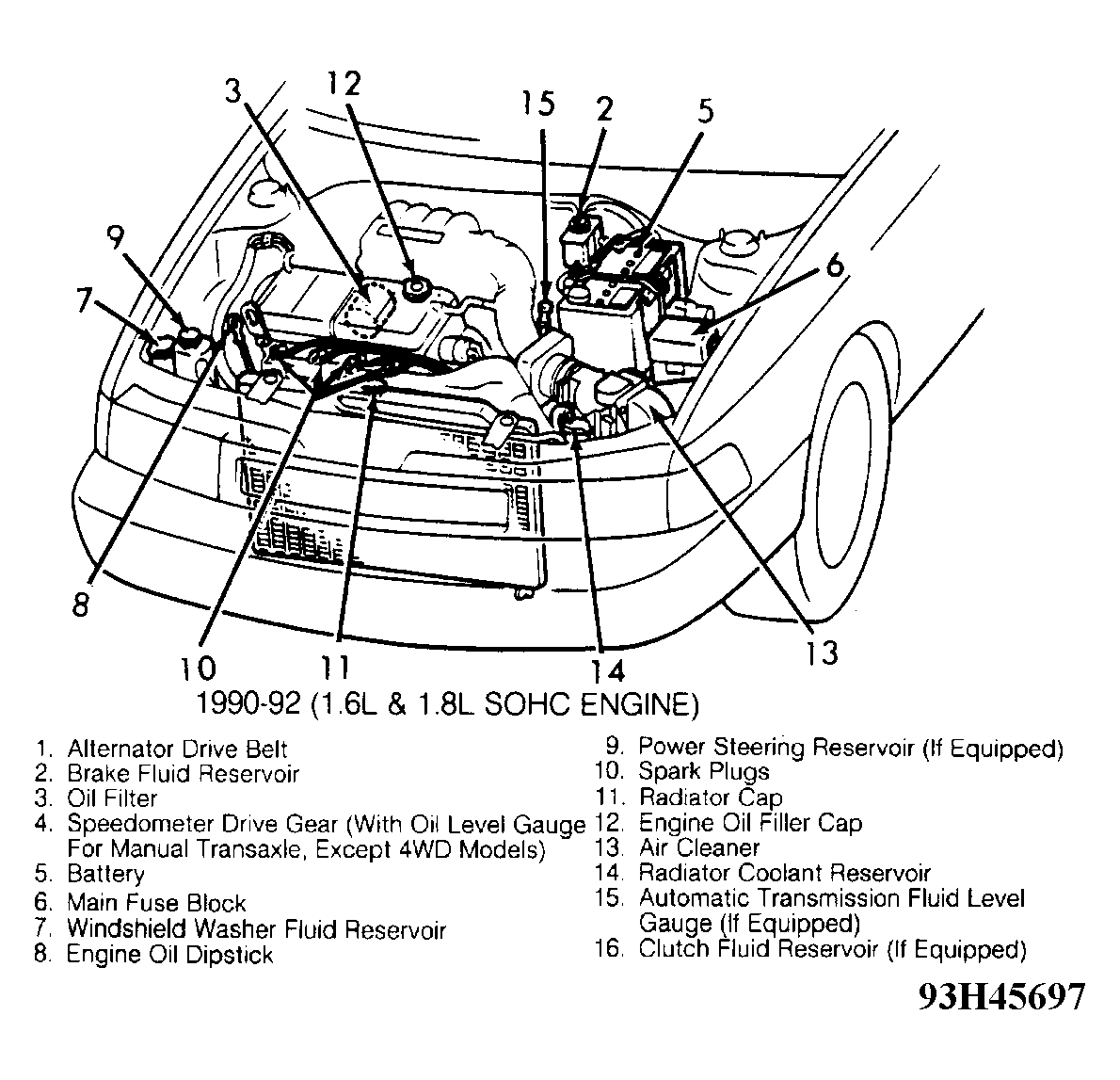 3
12
15
2
5
9
7
6
8
10
11
14
13

1990-92 (1.6L & 1.8L SOHC ENGINE)

1. Alternator Drive Belt
2. Brake Fluid Reservoir
3. Oil Filter
4. Speedometer Drive Gear (With Oil Level Gauge For Manual Transaxle, Except 4WD Models)
5. Battery
6. Main Fuse Block
7. Windshield Washer Fluid Reservoir
8. Engine Oil Dipstick

9. Power Steering Reservoir (If Equipped)
10. Spark Plugs
11. Radiator Cap
12. Engine Oil Filler Cap
13. Air Cleaner
14. Radiator Coolant Reservoir
15. Automatic Transmission Fluid Level Gauge (If Equipped)
16. Clutch Fluid Reservoir (If Equipped)

93H45697