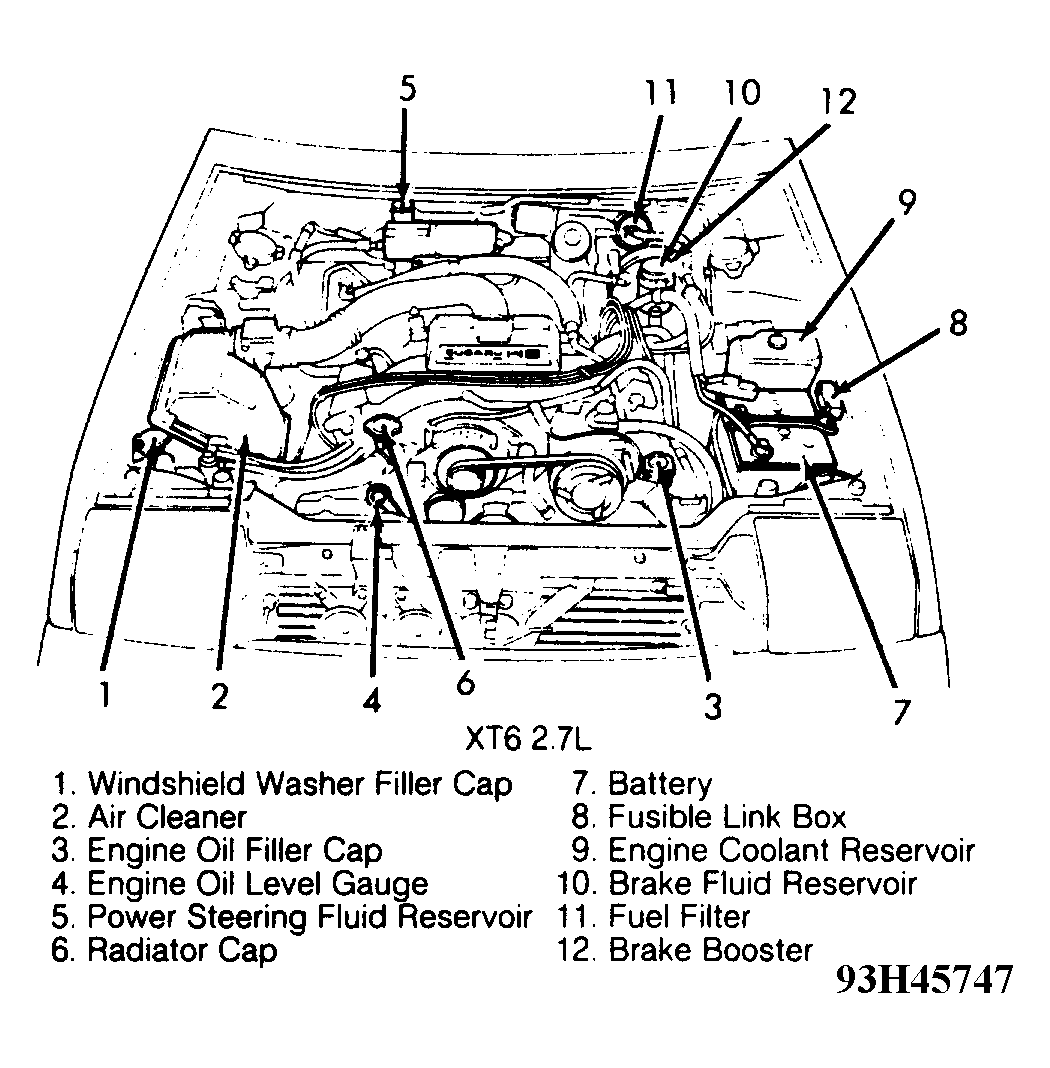 5
11
10
12
9
8
1
2
4
6
3
7

XT6 2.7L

1. Windshield Washer Filler Cap
2. Air Cleaner
3. Engine Oil Filler Cap
4. Engine Oil Level Gauge
5. Power Steering Fluid Reservoir
6. Radiator Cap

7. Battery
8. Fusible Link Box
9. Engine Coolant Reservoir
10. Brake Fluid Reservoir
11. Fuel Filter
12. Brake Booster

93H45747