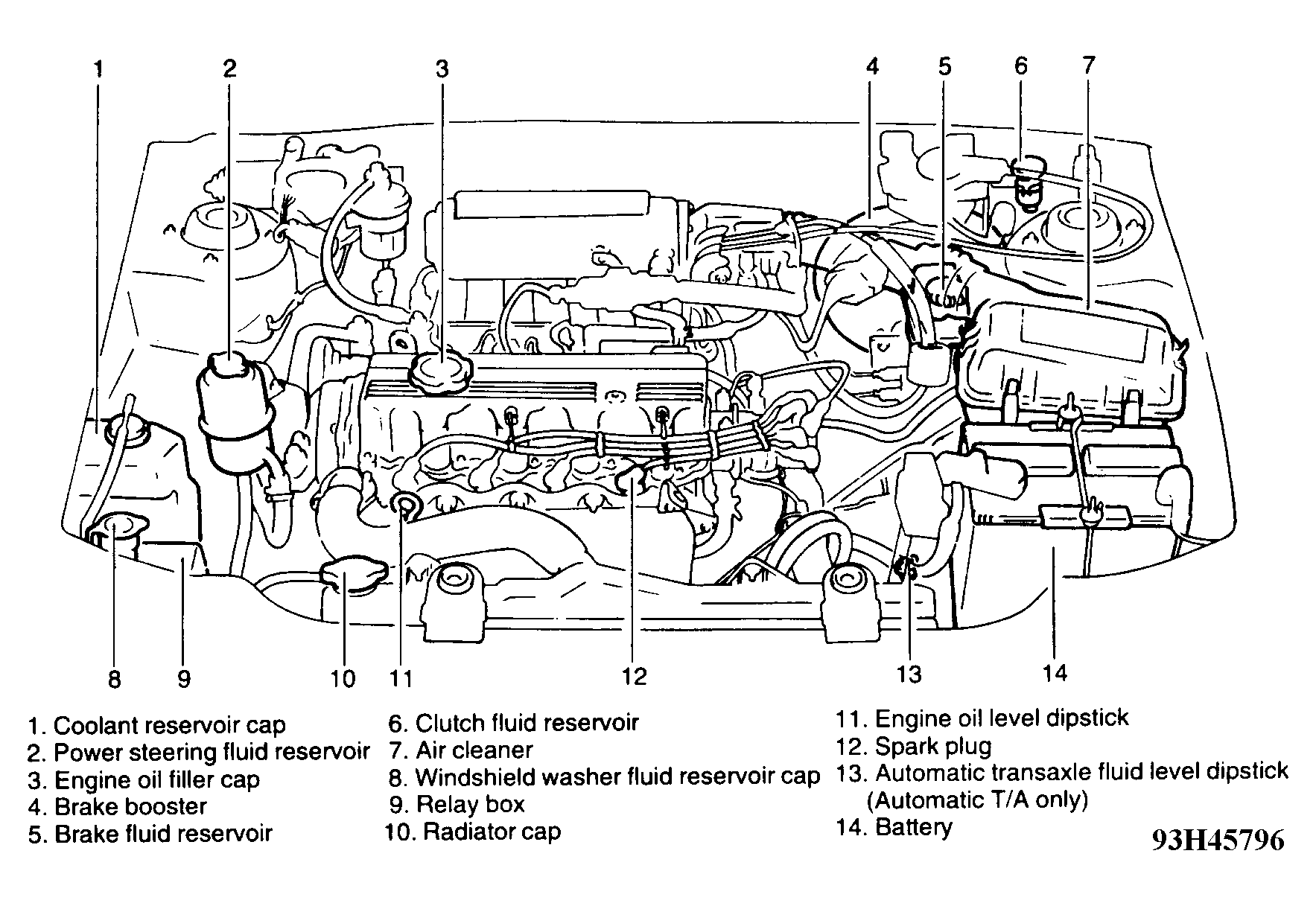 1 2 3 4 5 6 7

8 9 10 11 12 13 14

1. Coolant reservoir cap
2. Power steering fluid reservoir
3. Engine oil filler cap
4. Brake booster
5. Brake fluid reservoir

6. Clutch fluid reservoir
7. Air cleaner
8. Windshield washer fluid reservoir cap
9. Relay box
10. Radiator cap

11. Engine oil level dipstick
12. Spark plug
13. Automatic transaxle fluid level dipstick (Automatic T/A only)
14. Battery

93H45796