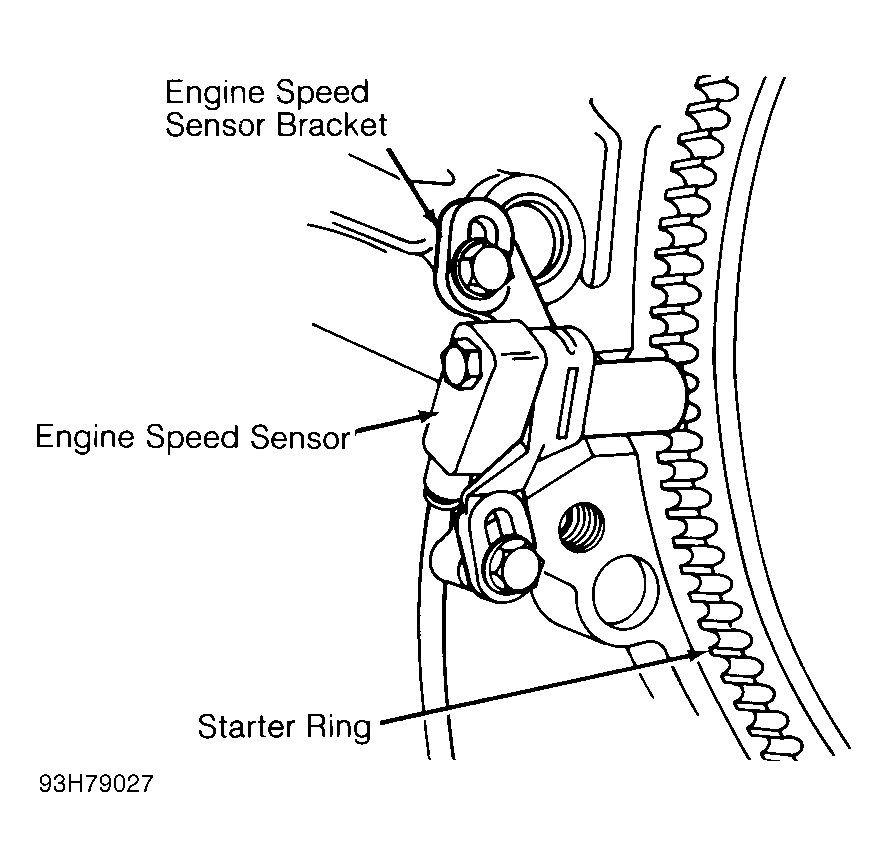 Engine Speed
Sensor Bracket

Engine Speed Sensor

Starter Ring

93H79027