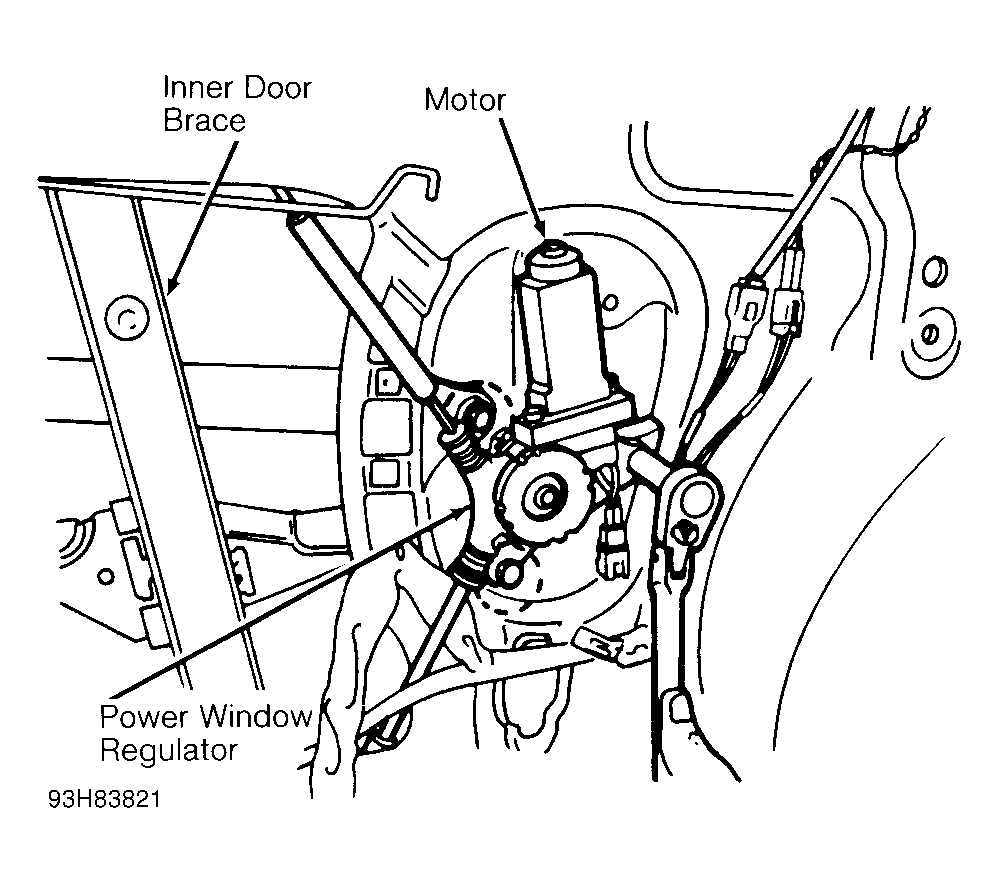 Inner Door Brace

Motor

Power Window Regulator

93H83821