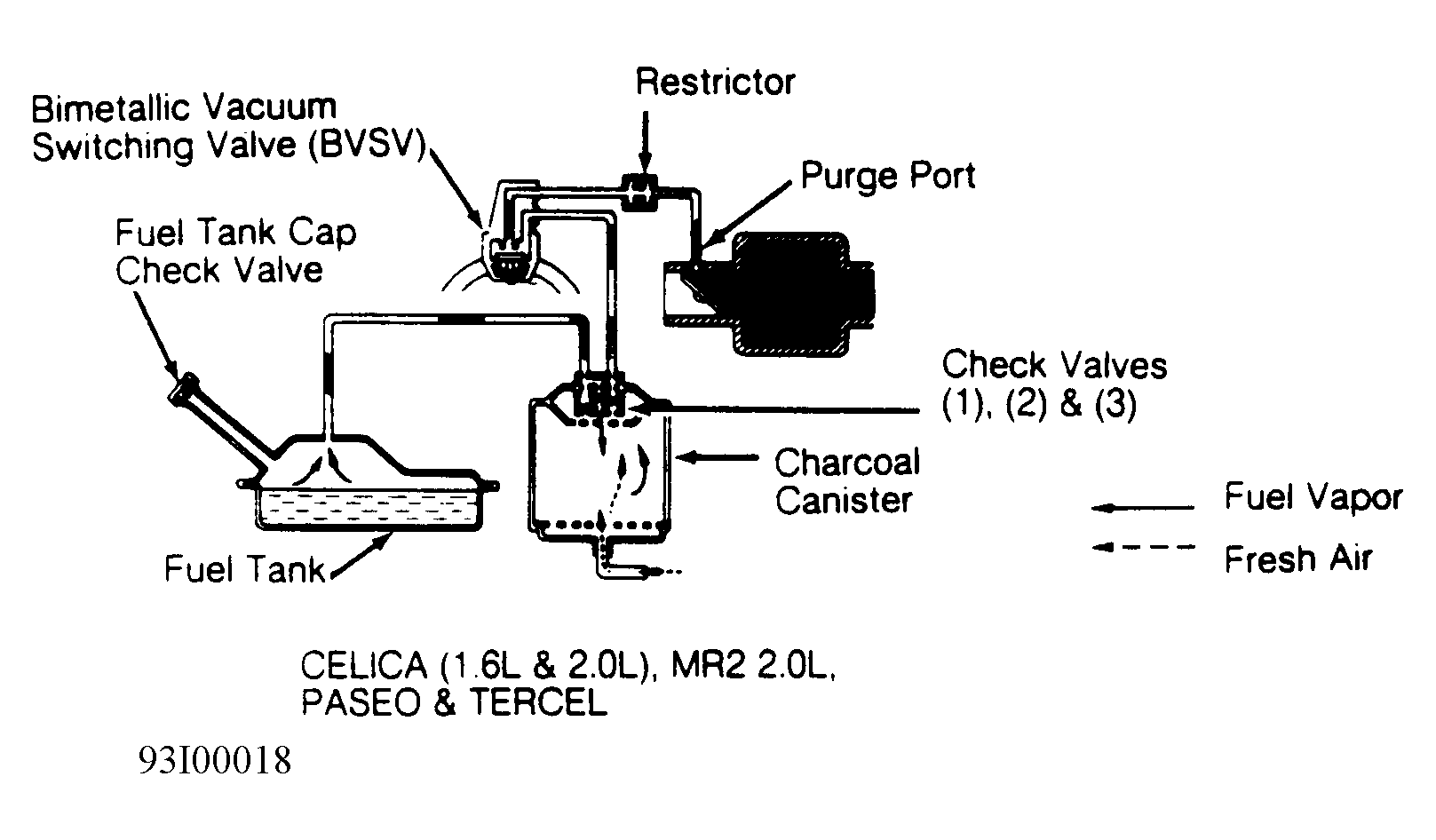 Restrictor

Bimetallic Vacuum Switching Valve (BVSV)

Purge Port

Fuel Tank Cap Check Valve

Check Valves (1), (2) & (3)

Charcoal Canister

Fuel Vapor

Fresh Air

Fuel Tank

CELICA (1.6L & 2.0L), MR2 2.0L, PASEO & TERCEL

93I00018