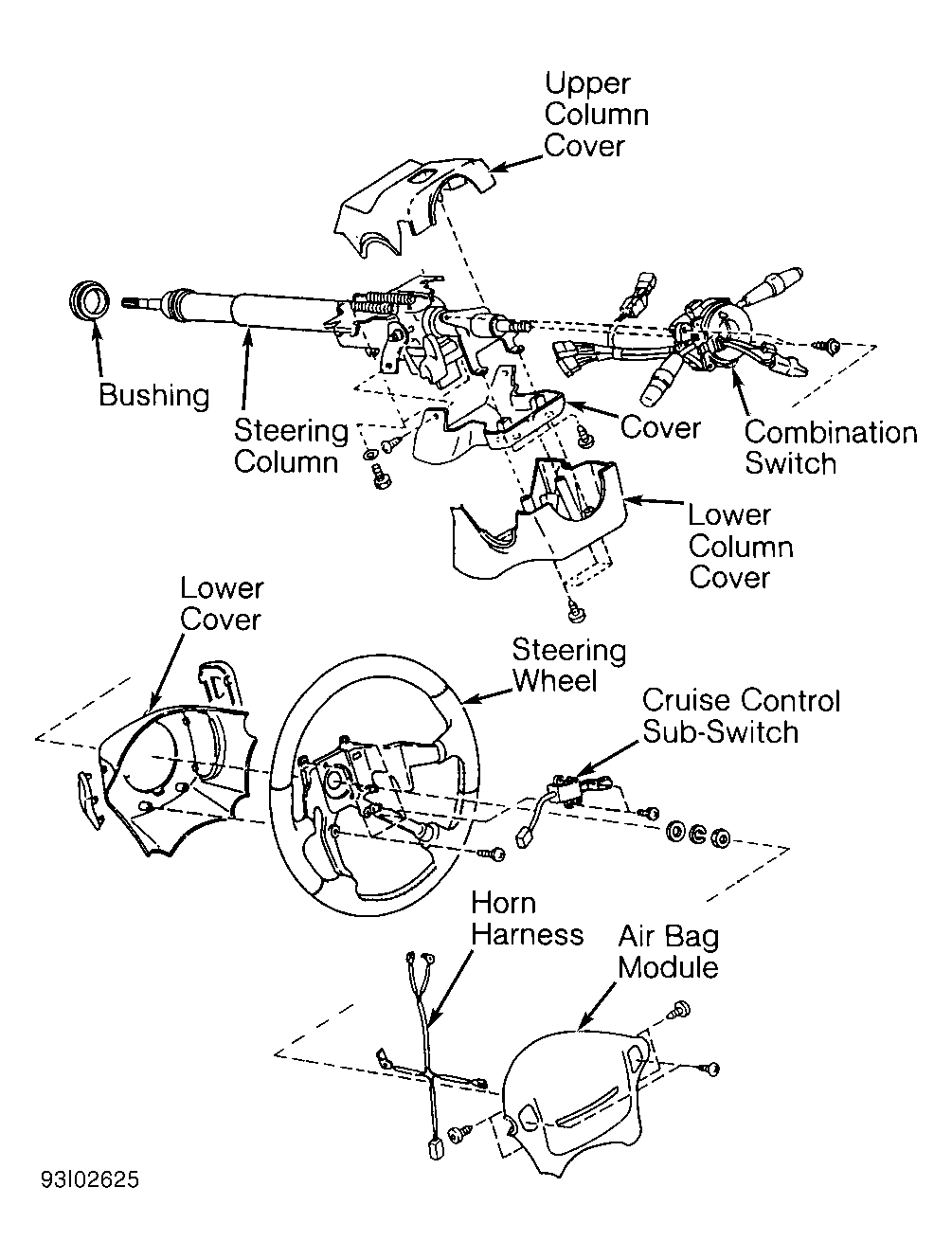 Upper Column Cover

Bushing

Steering Column

Cover

Combination Switch

Lower Column Cover

Lower Cover

Steering Wheel

Cruise Control Sub-Switch

Horn Harness

Air Bag Module

93I02625