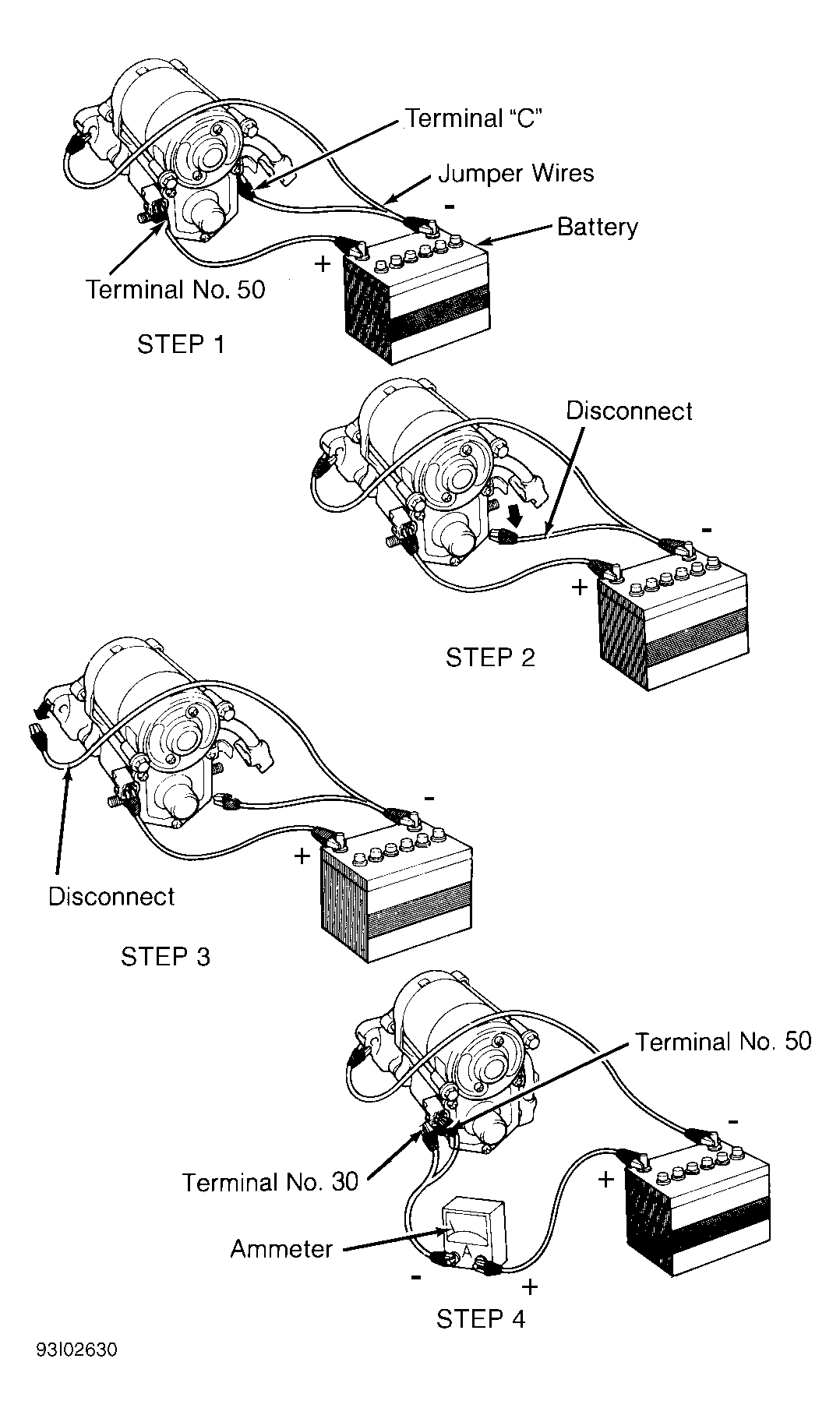 Terminal "C"
Jumper Wires
-
Battery
+
Terminal No. 50
STEP 1

Disconnect
-
+
STEP 2

-
+
Disconnect
STEP 3

Terminal No. 50
-
Terminal No. 30
+
Ammeter
A
-
+
STEP 4

93I02630