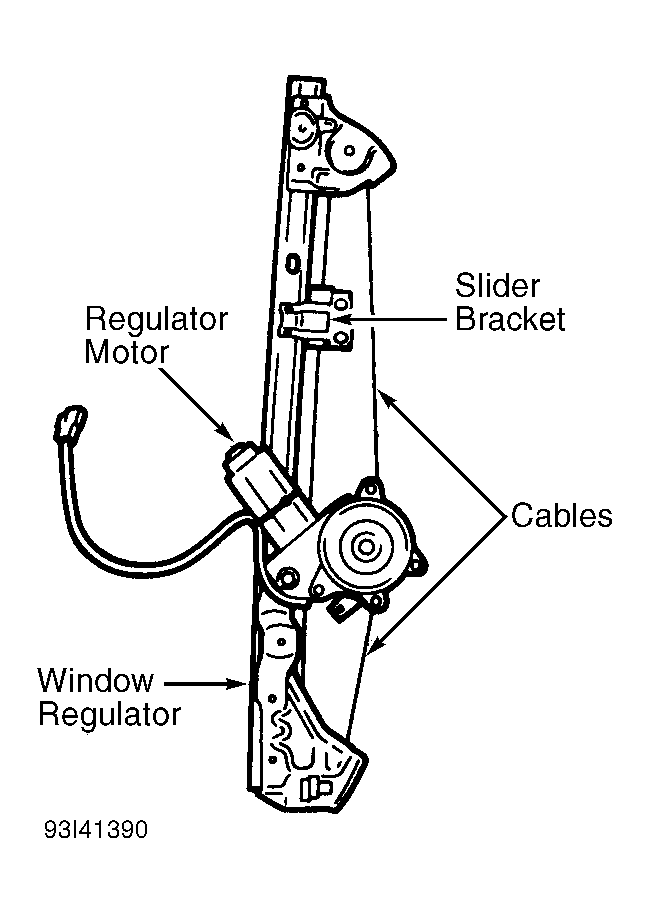 Slider Bracket

Regulator Motor

Cables

Window Regulator

93I41390