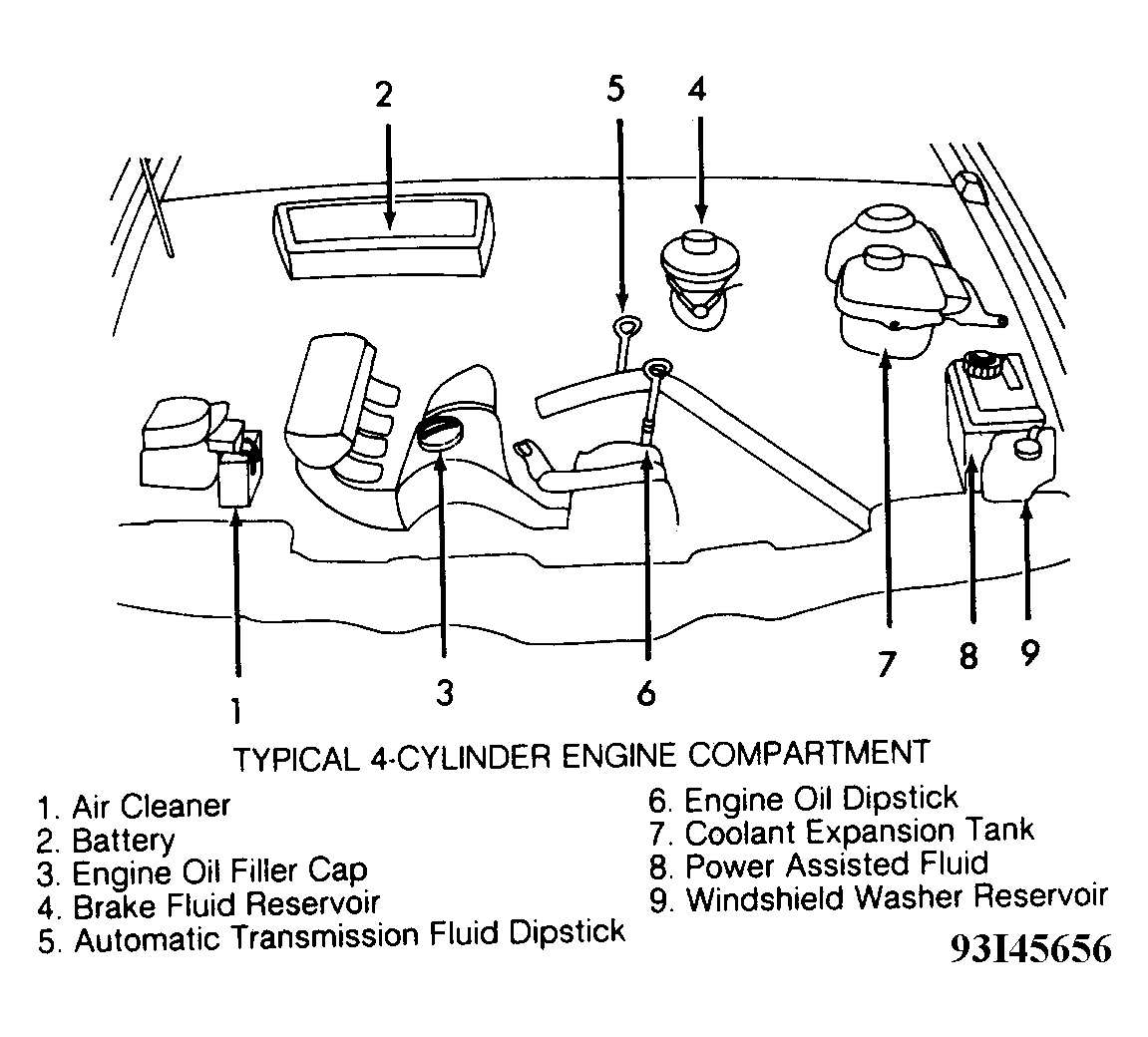 2
5
4
1
3
6
7
8
9

TYPICAL 4-CYLINDER ENGINE COMPARTMENT

1. Air Cleaner
2. Battery
3. Engine Oil Filler Cap
4. Brake Fluid Reservoir
5. Automatic Transmission Fluid Dipstick

6. Engine Oil Dipstick
7. Coolant Expansion Tank
8. Power Assisted Fluid
9. Windshield Washer Reservoir

93I45656