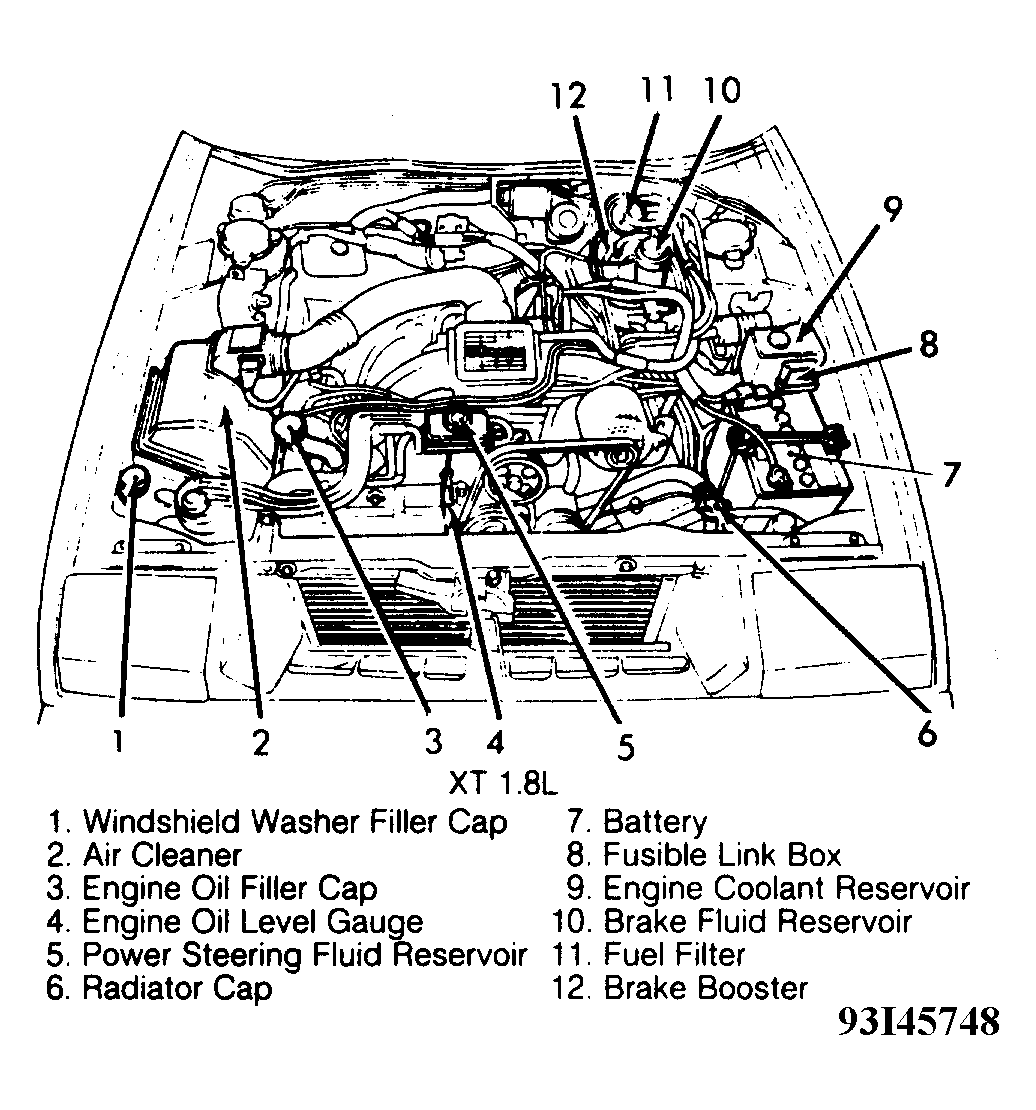 12 11 10

9

8

7

1 2 3 4 5 6

XT 1.8L

1. Windshield Washer Filler Cap
2. Air Cleaner
3. Engine Oil Filler Cap
4. Engine Oil Level Gauge
5. Power Steering Fluid Reservoir
6. Radiator Cap

7. Battery
8. Fusible Link Box
9. Engine Coolant Reservoir
10. Brake Fluid Reservoir
11. Fuel Filter
12. Brake Booster

93I45748