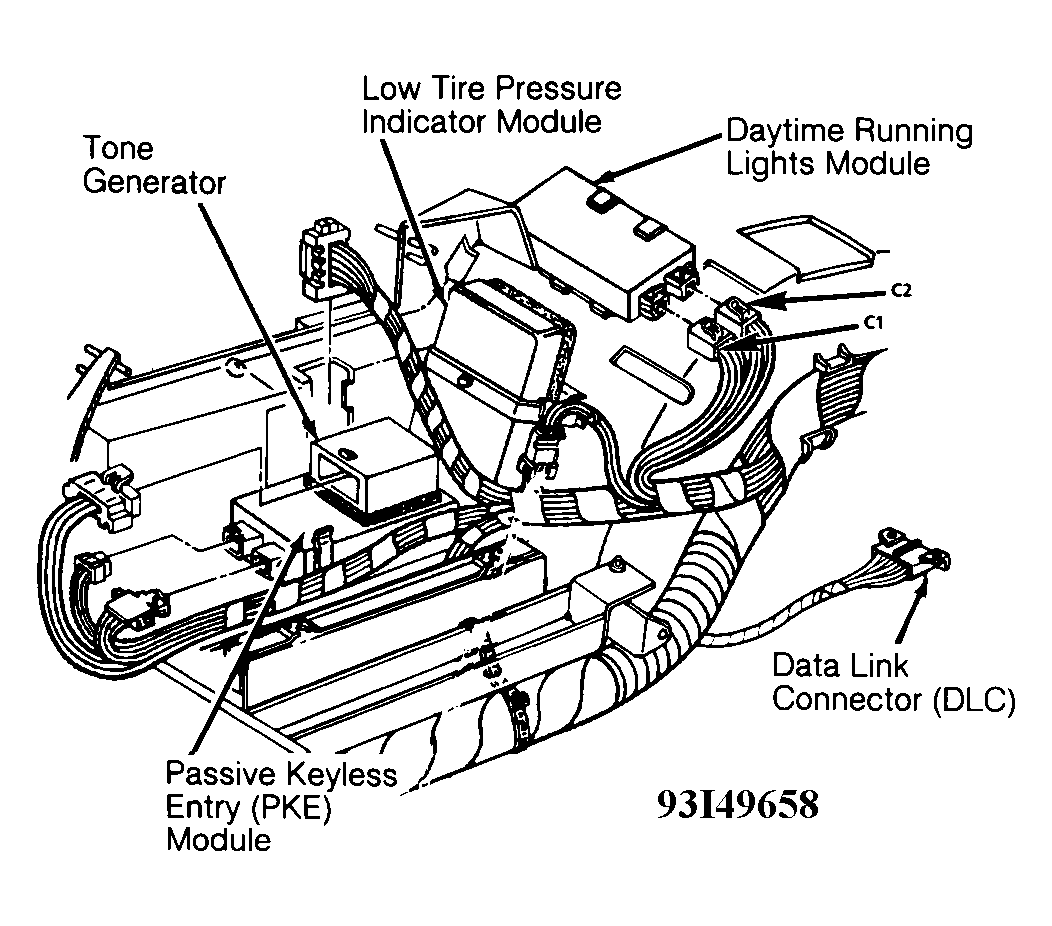 Low Tire Pressure Indicator Module

Tone Generator

Daytime Running Lights Module

C2

C1

Data Link Connector (DLC)

Passive Keyless Entry (PKE) Module

93I49658