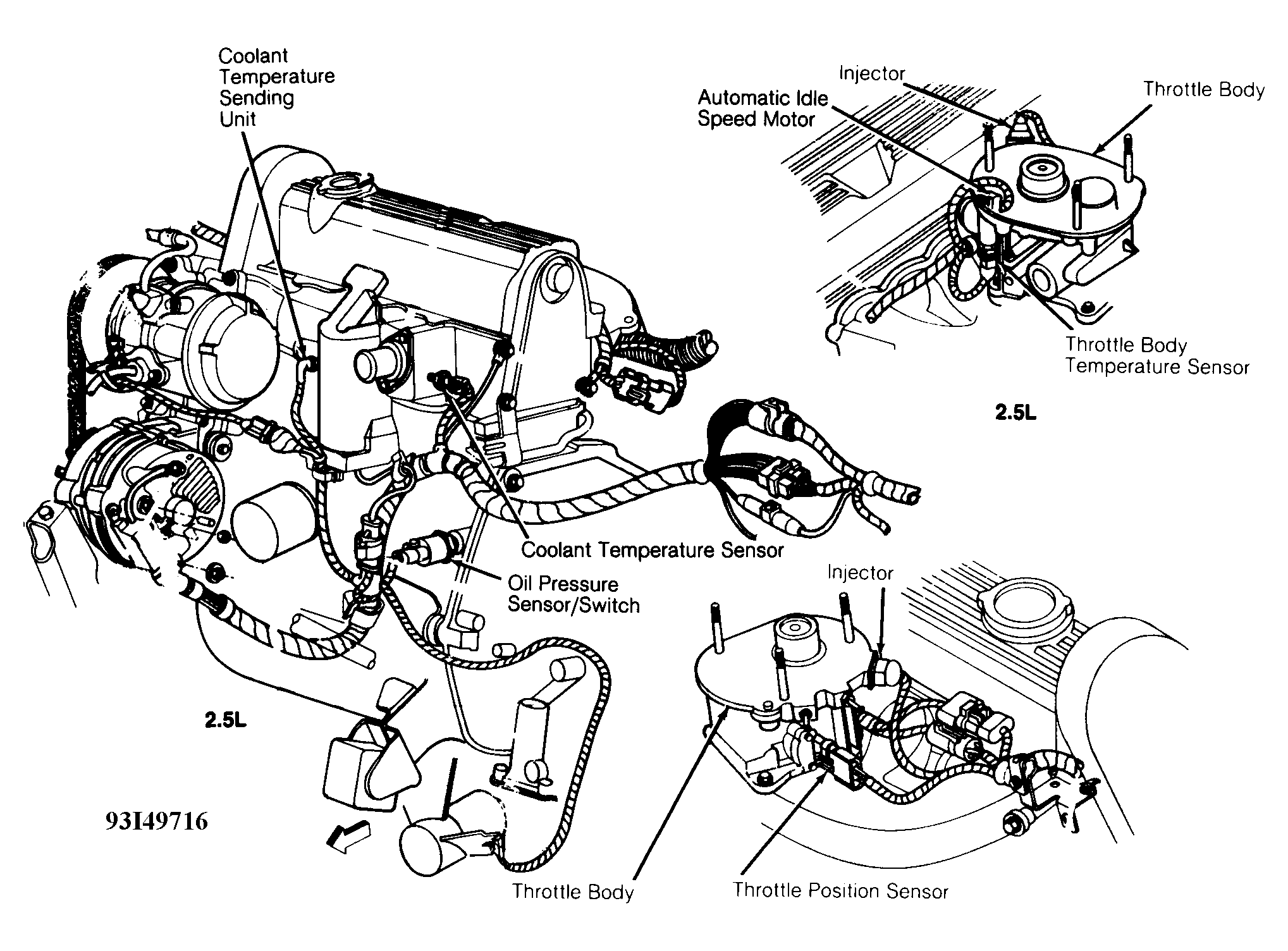 Coolant Temperature Sending Unit

Injector

Automatic Idle Speed Motor

Throttle Body

Throttle Body Temperature Sensor

2.5L

Coolant Temperature Sensor

Oil Pressure Sensor/Switch

Injector

2.5L

93I49716

Throttle Body

Throttle Position Sensor