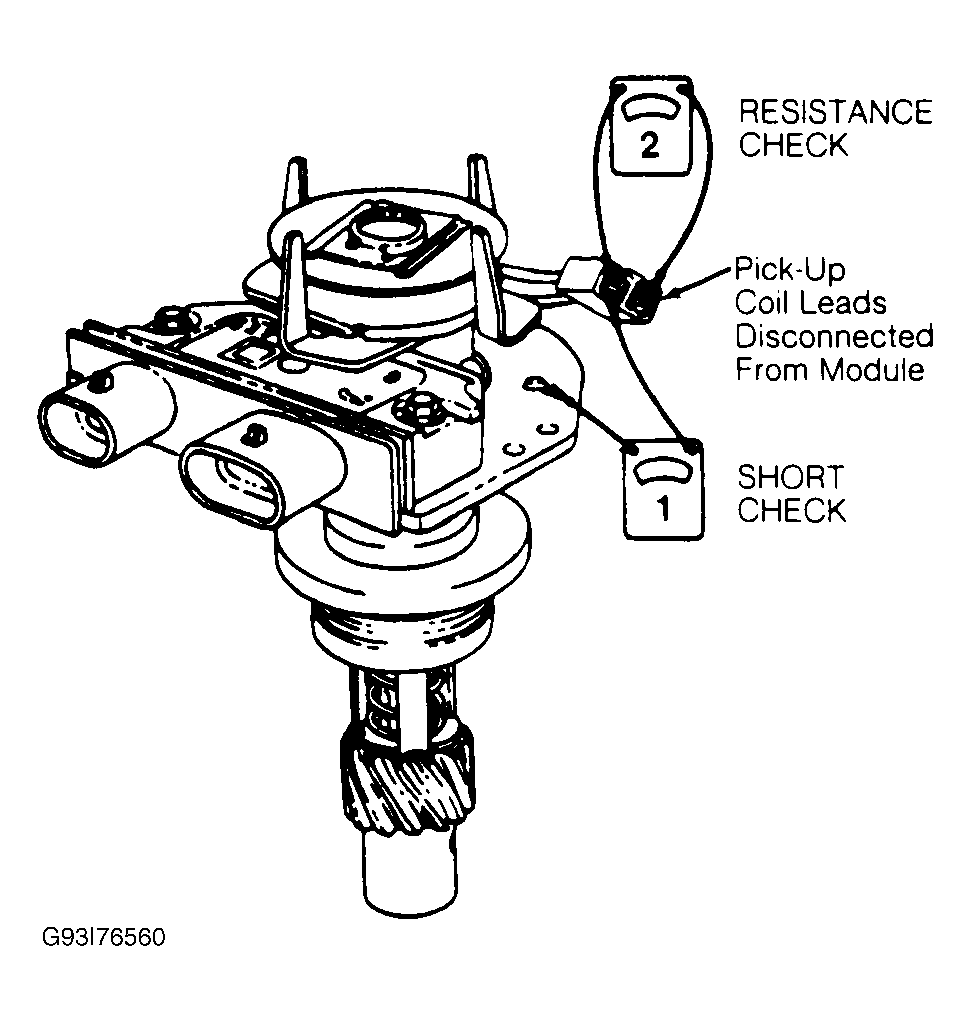 2

RESISTANCE CHECK

Pick-Up Coil Leads Disconnected From Module

1

SHORT CHECK

G93I76560