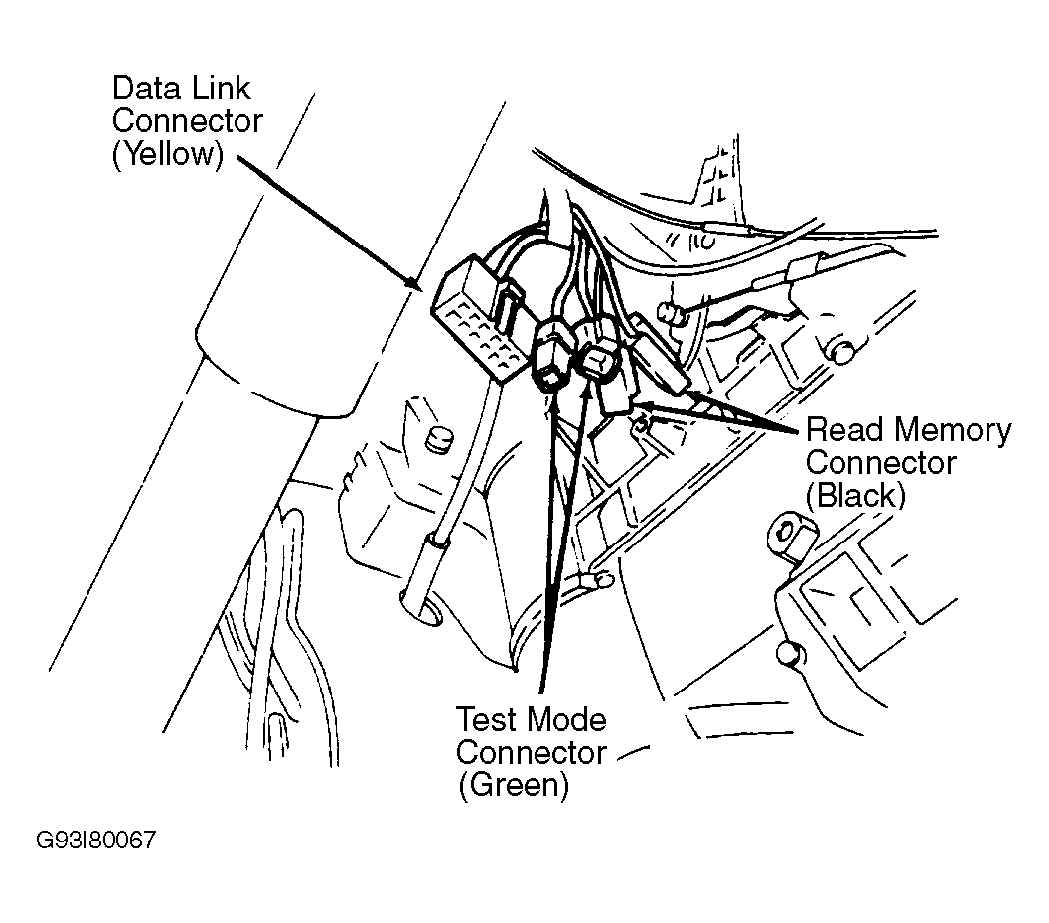 Data Link Connector (Yellow)

Read Memory Connector (Black)

Test Mode Connector (Green)

G93I80067