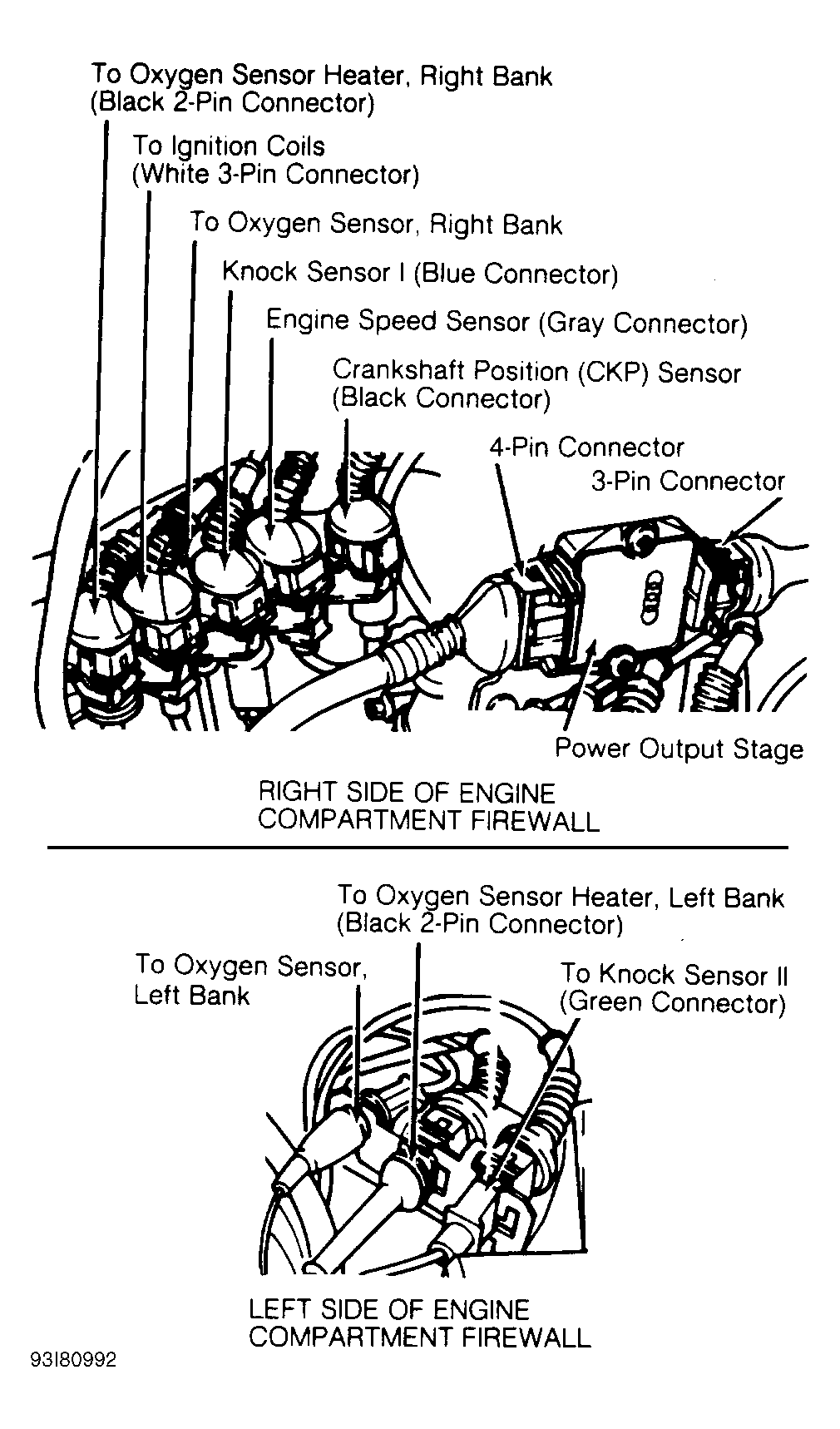 To Oxygen Sensor Heater, Right Bank
(Black 2-Pin Connector)

To Ignition Coils
(White 3-Pin Connector)

To Oxygen Sensor, Right Bank

Knock Sensor I (Blue Connector)

Engine Speed Sensor (Gray Connector)

Crankshaft Position (CKP) Sensor
(Black Connector)

4-Pin Connector

3-Pin Connector

Power Output Stage

RIGHT SIDE OF ENGINE
COMPARTMENT FIREWALL

To Oxygen Sensor Heater, Left Bank
(Black 2-Pin Connector)

To Oxygen Sensor,
Left Bank

To Knock Sensor II
(Green Connector)

LEFT SIDE OF ENGINE
COMPARTMENT FIREWALL

93I80992