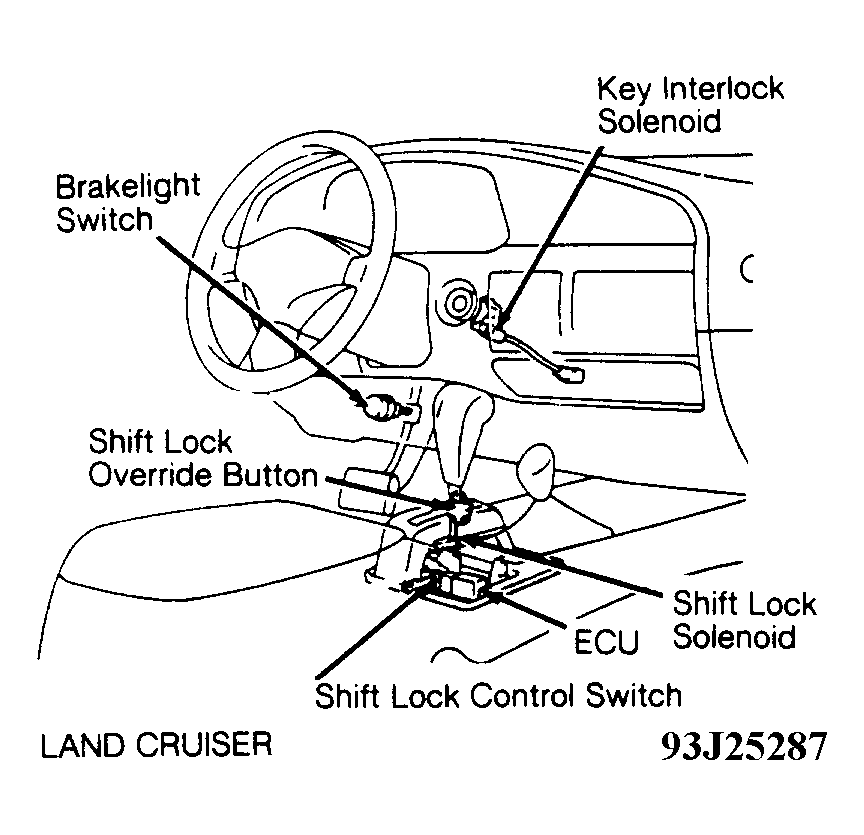 Key Interlock
Solenoid

Brakelight
Switch

Shift Lock
Override Button

Shift Lock
Solenoid

ECU

Shift Lock Control Switch

LAND CRUISER

93J25287