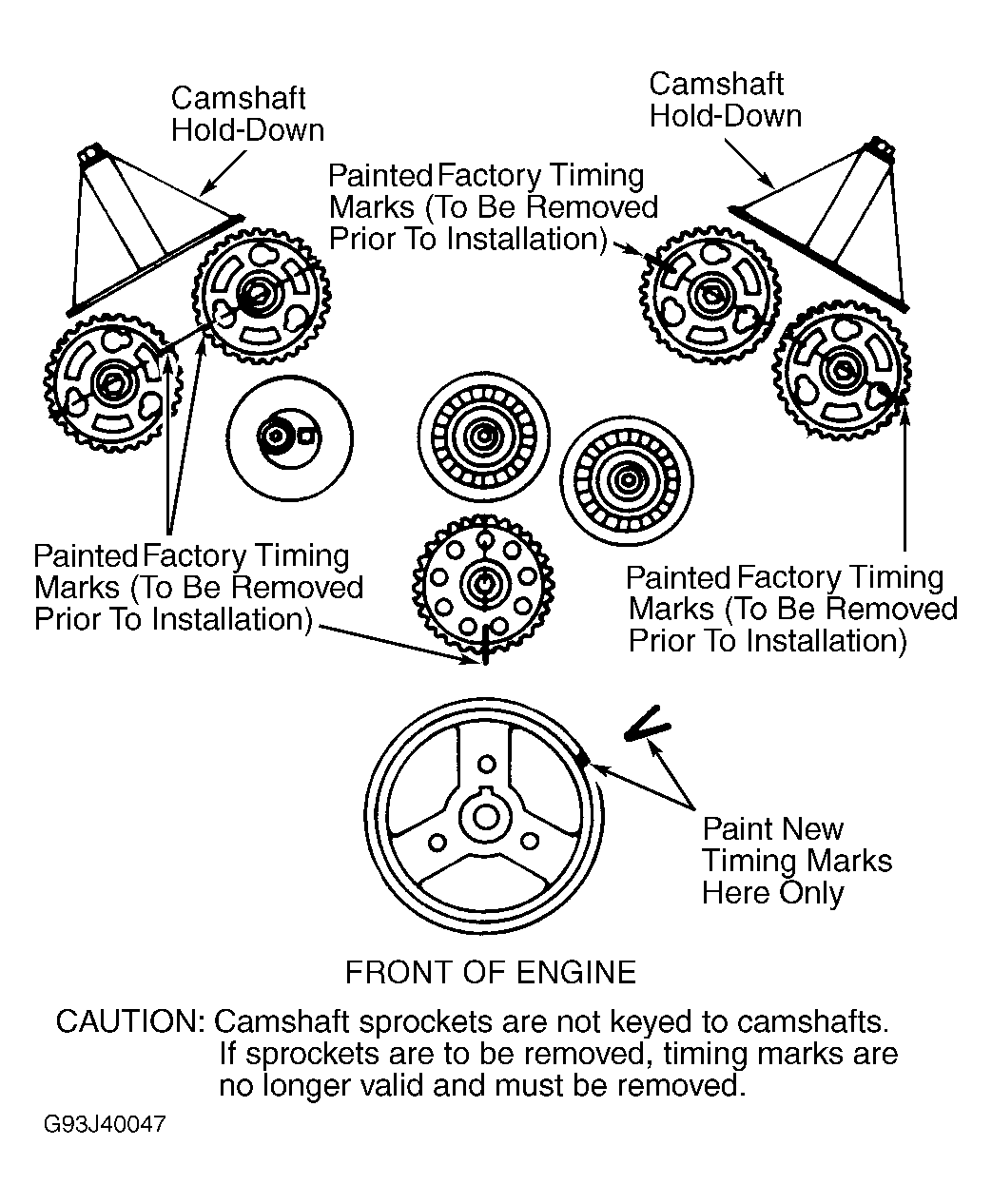 Camshaft Hold-Down

Camshaft Hold-Down

Painted Factory Timing Marks (To Be Removed Prior To Installation)

Painted Factory Timing Marks (To Be Removed Prior To Installation)

Painted Factory Timing Marks (To Be Removed Prior To Installation)

Paint New Timing Marks Here Only

FRONT OF ENGINE

CAUTION: Camshaft sprockets are not keyed to camshafts. If sprockets are to be removed, timing marks are no longer valid and must be removed.

G93J40047